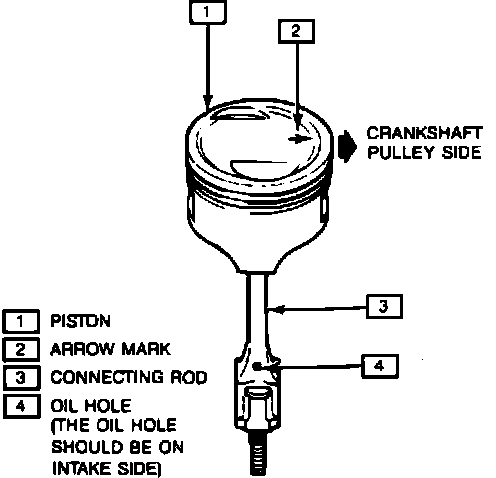 1

2

CRANKSHAFT PULLEY SIDE

3

4

1 PISTON
2 ARROW MARK
3 CONNECTING ROD
4 OIL HOLE (THE OIL HOLE SHOULD BE ON INTAKE SIDE)