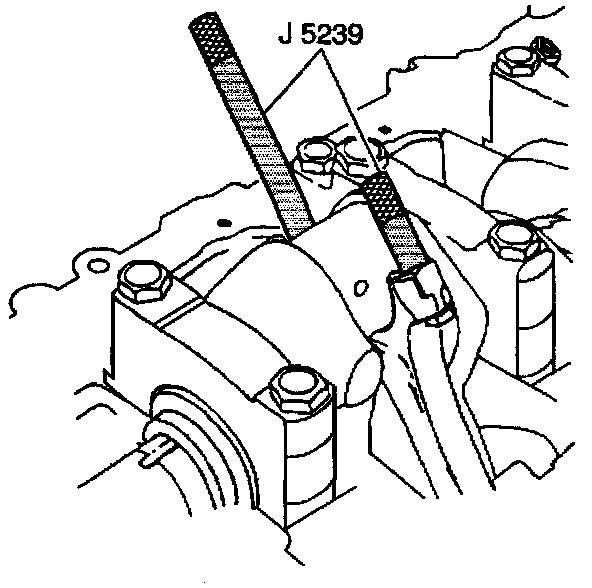 J 5239