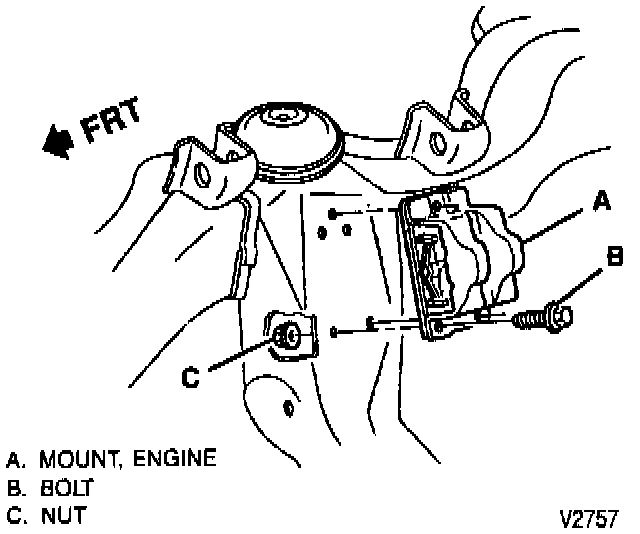 FRT

A

B

C

A. MOUNT, ENGINE
B. BOLT
C. NUT

V2757