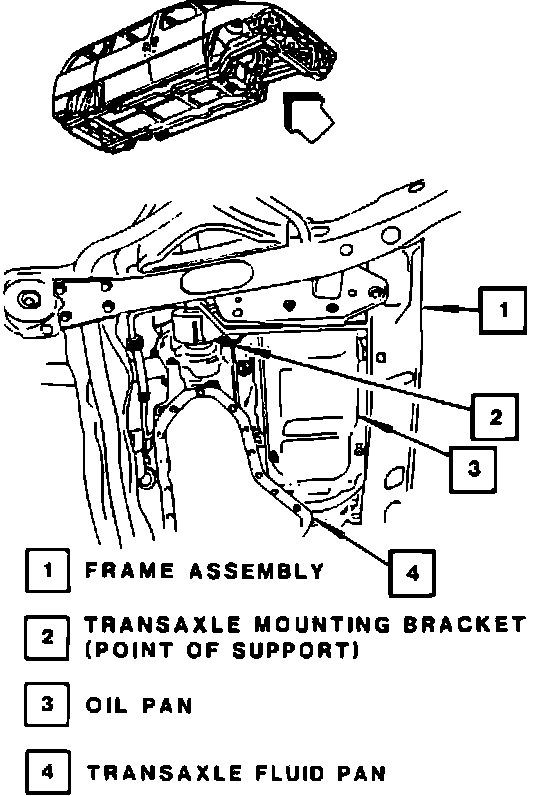 1

2

3

4

1 FRAME ASSEMBLY

2 TRANSAXLE MOUNTING BRACKET (POINT OF SUPPORT)

3 OIL PAN

4 TRANSAXLE FLUID PAN