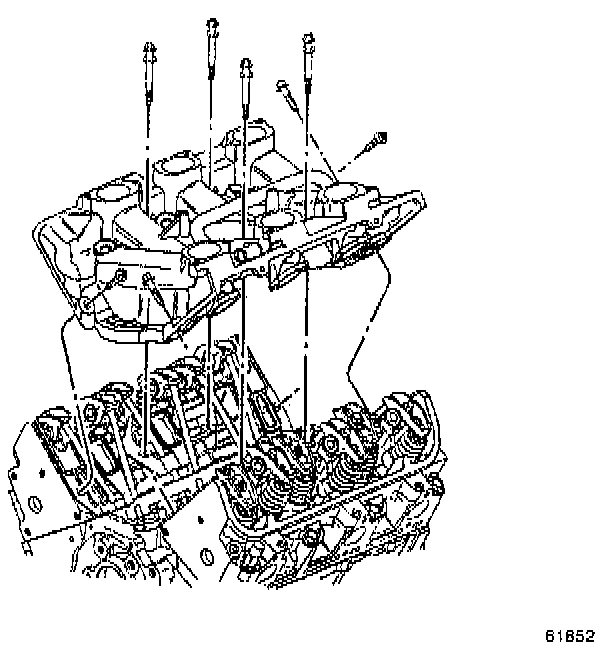 61652