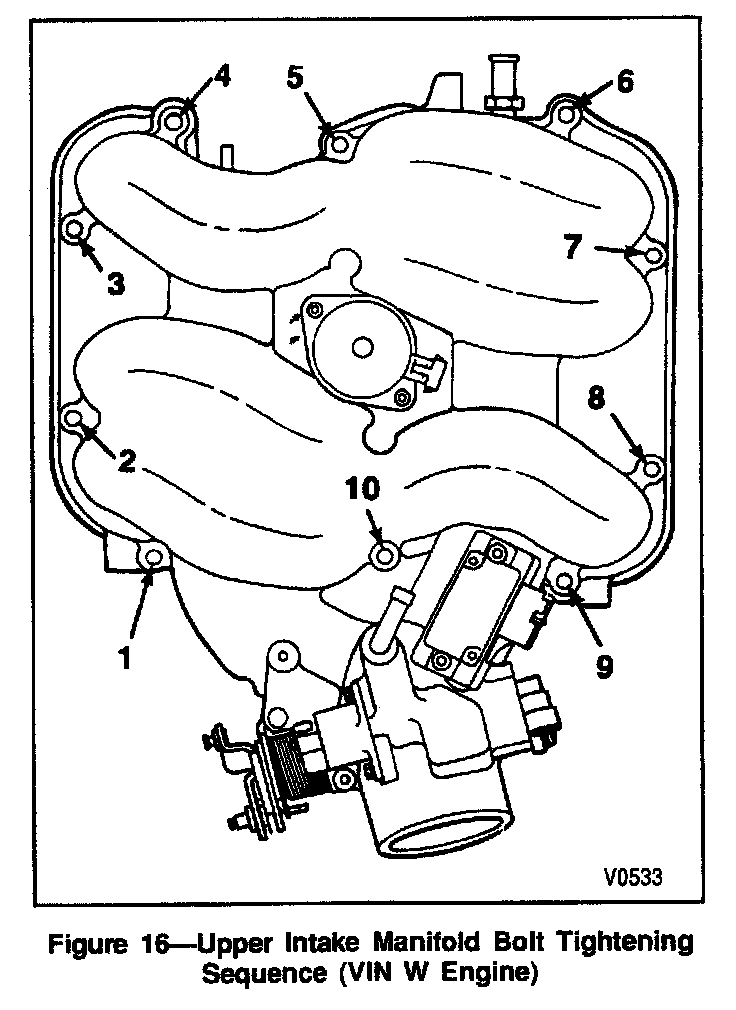 4
5
6
3
7
8
2
10
1
9
V0533

Figure 16—Upper Intake Manifold Bolt Tightening Sequence (VIN W Engine)