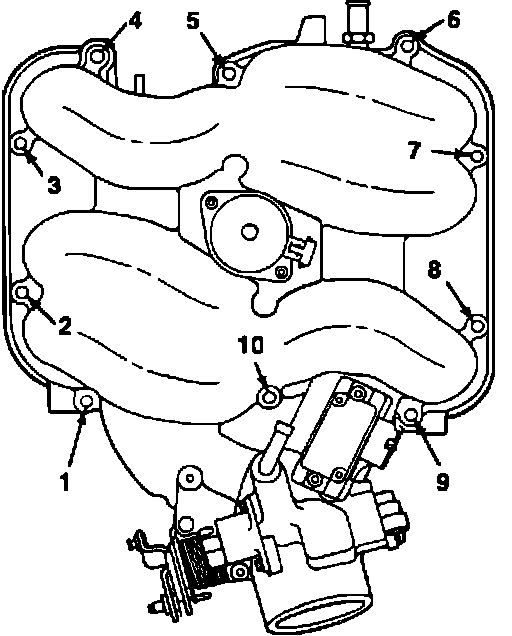 4
5
6
3
7
8
2
10
1
9