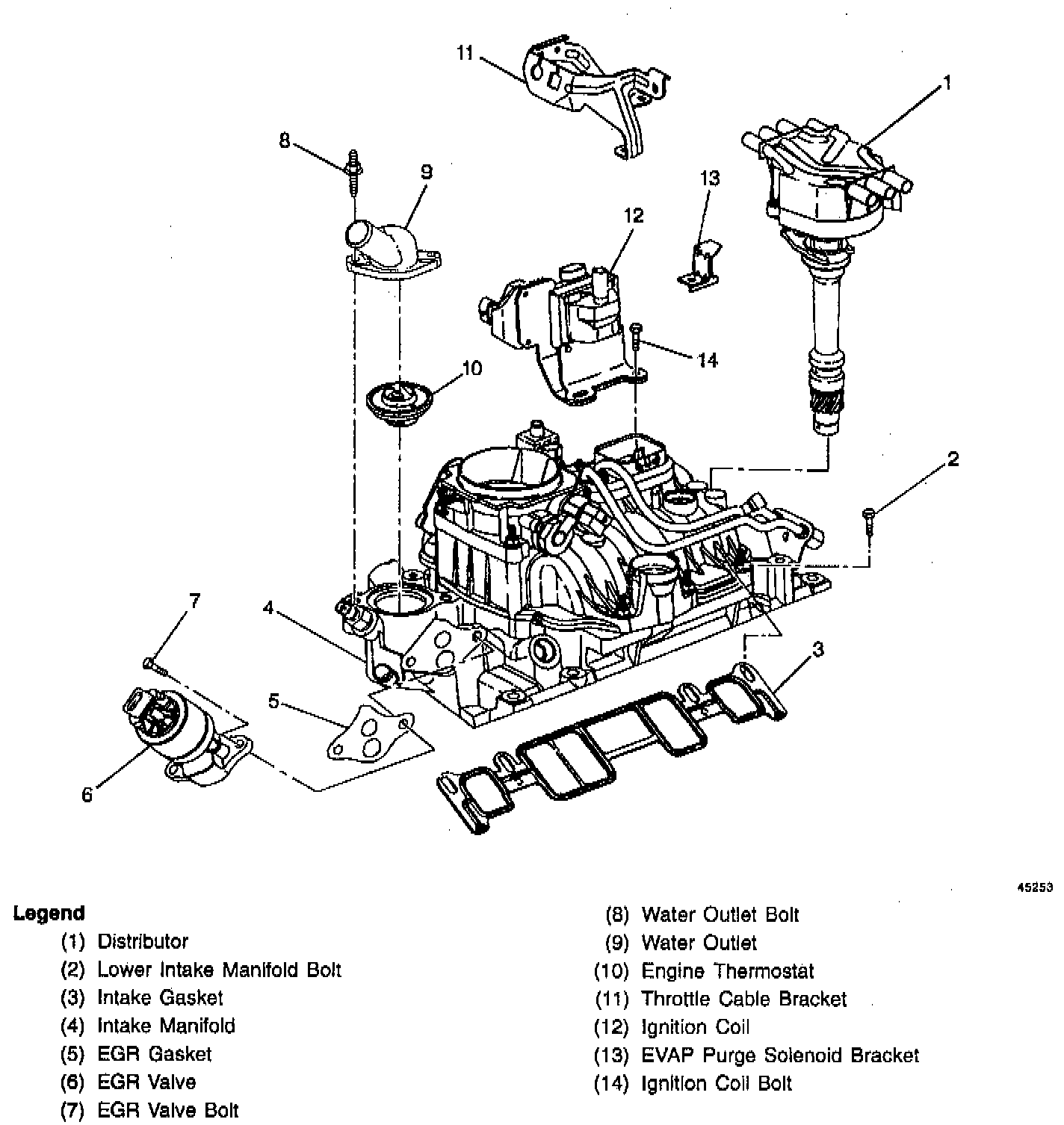 11
1
8
9
13
12
14
10
2
7
4
3
5
6

45253

Legend
(1) Distributor
(2) Lower Intake Manifold Bolt
(3) Intake Gasket
(4) Intake Manifold
(5) EGR Gasket
(6) EGR Valve
(7) EGR Valve Bolt

(8) Water Outlet Bolt
(9) Water Outlet
(10) Engine Thermostat
(11) Throttle Cable Bracket
(12) Ignition Coil
(13) EVAP Purge Solenoid Bracket
(14) Ignition Coil Bolt