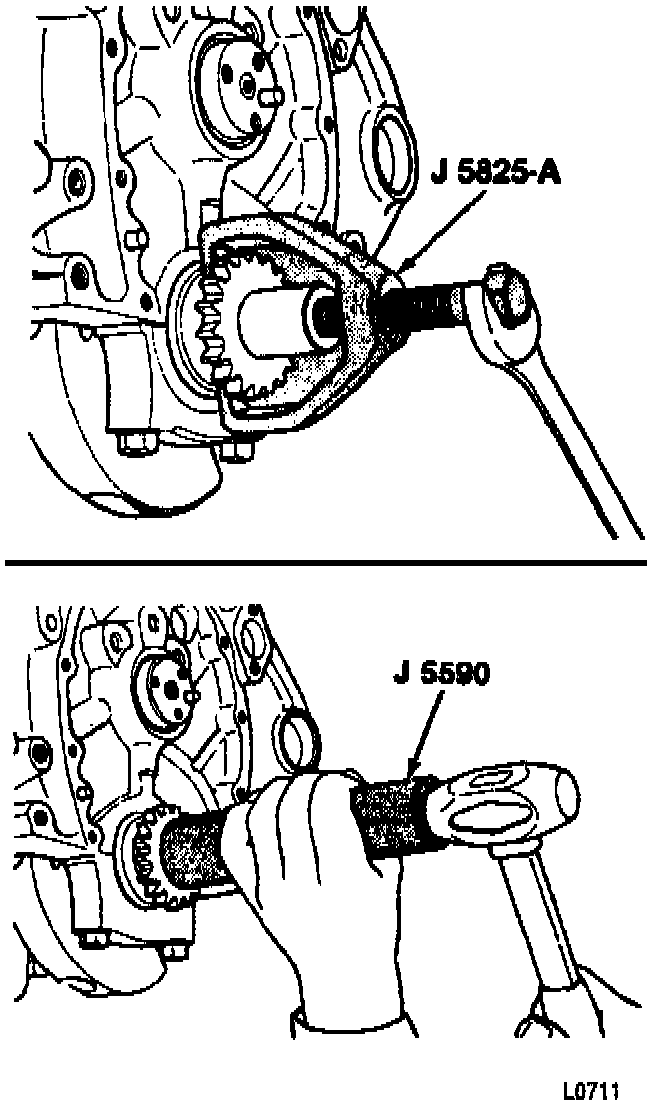 J 5825-A

J 5590

L0711