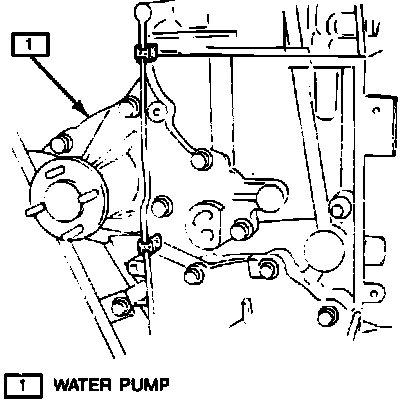 1

1 WATER PUMP