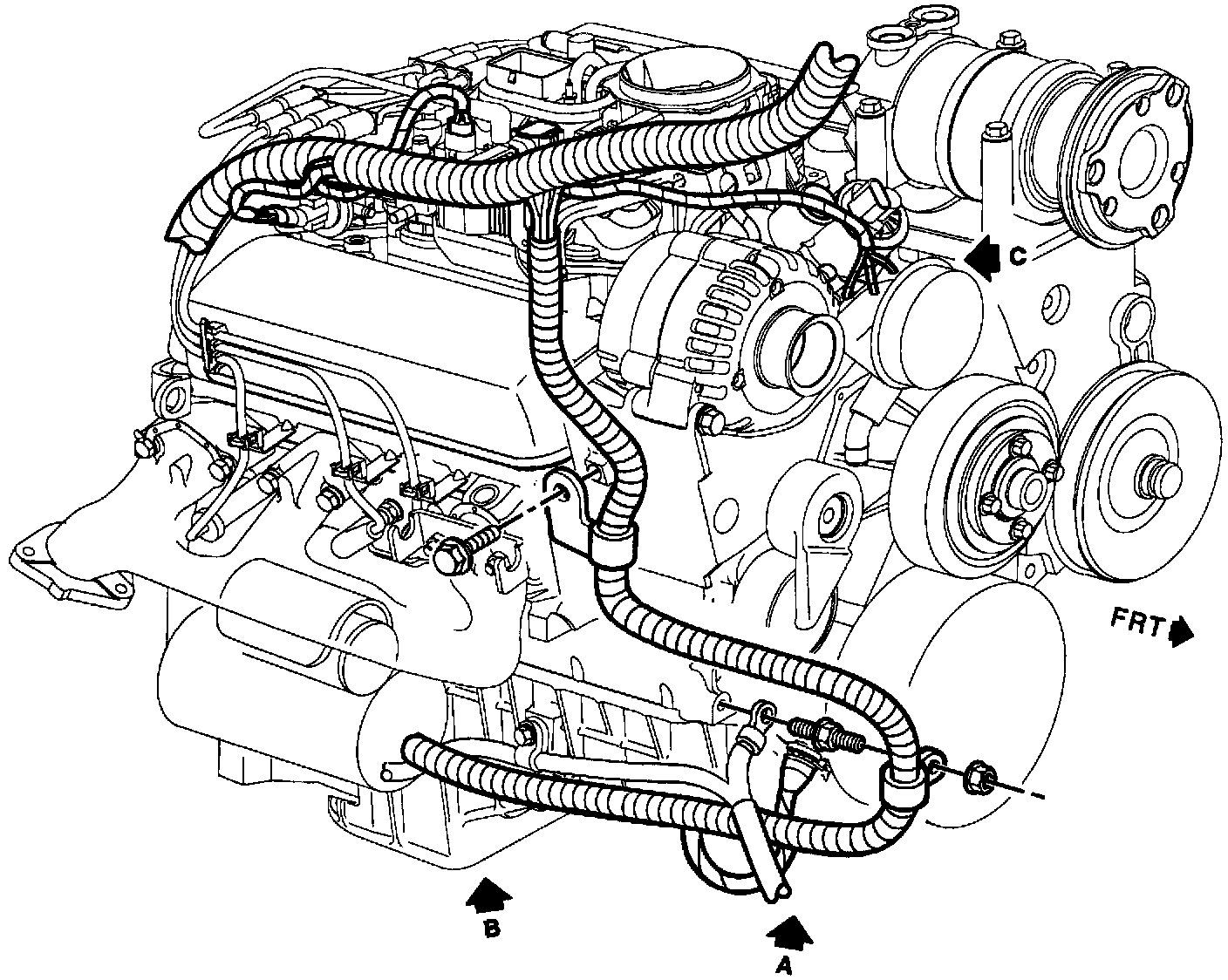 C

FRT

B

A