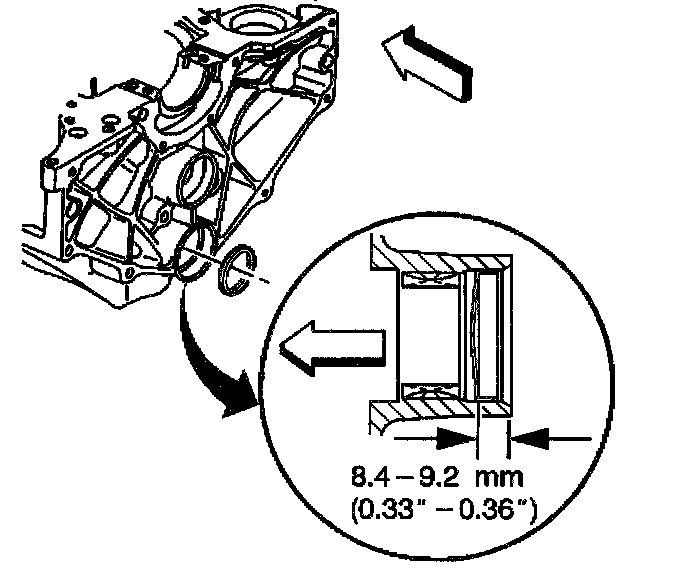 8.4 – 9.2 mm
(0.33" – 0.36")