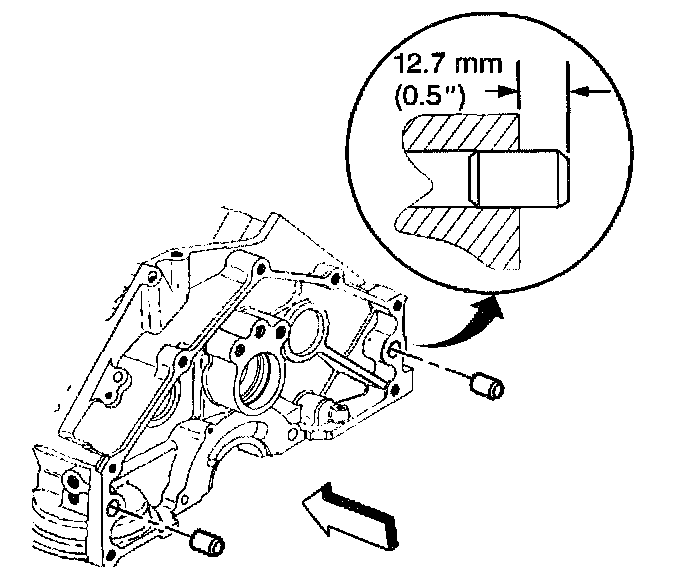 12.7 mm
(0.5")