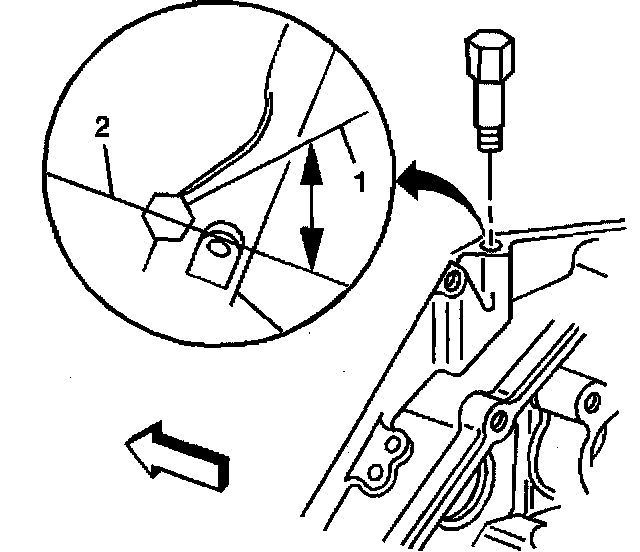 2
1