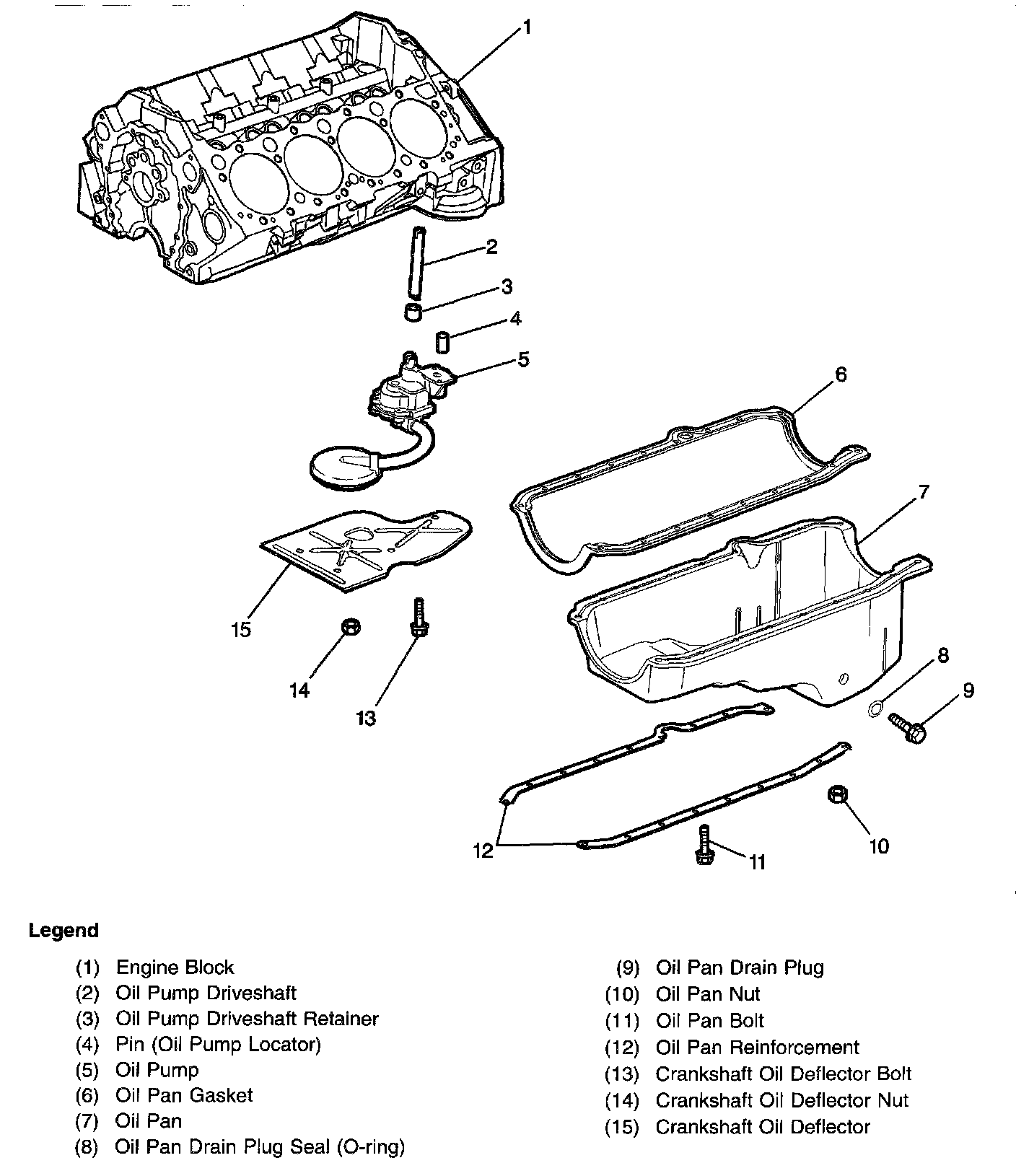 1
2
3
4
5
6
7
15
14
13
8
9
12
11
10

Legend

(1) Engine Block
(2) Oil Pump Driveshaft
(3) Oil Pump Driveshaft Retainer
(4) Pin (Oil Pump Locator)
(5) Oil Pump
(6) Oil Pan Gasket
(7) Oil Pan
(8) Oil Pan Drain Plug Seal (O-ring)

(9) Oil Pan Drain Plug
(10) Oil Pan Nut
(11) Oil Pan Bolt
(12) Oil Pan Reinforcement
(13) Crankshaft Oil Deflector Bolt
(14) Crankshaft Oil Deflector Nut
(15) Crankshaft Oil Deflector