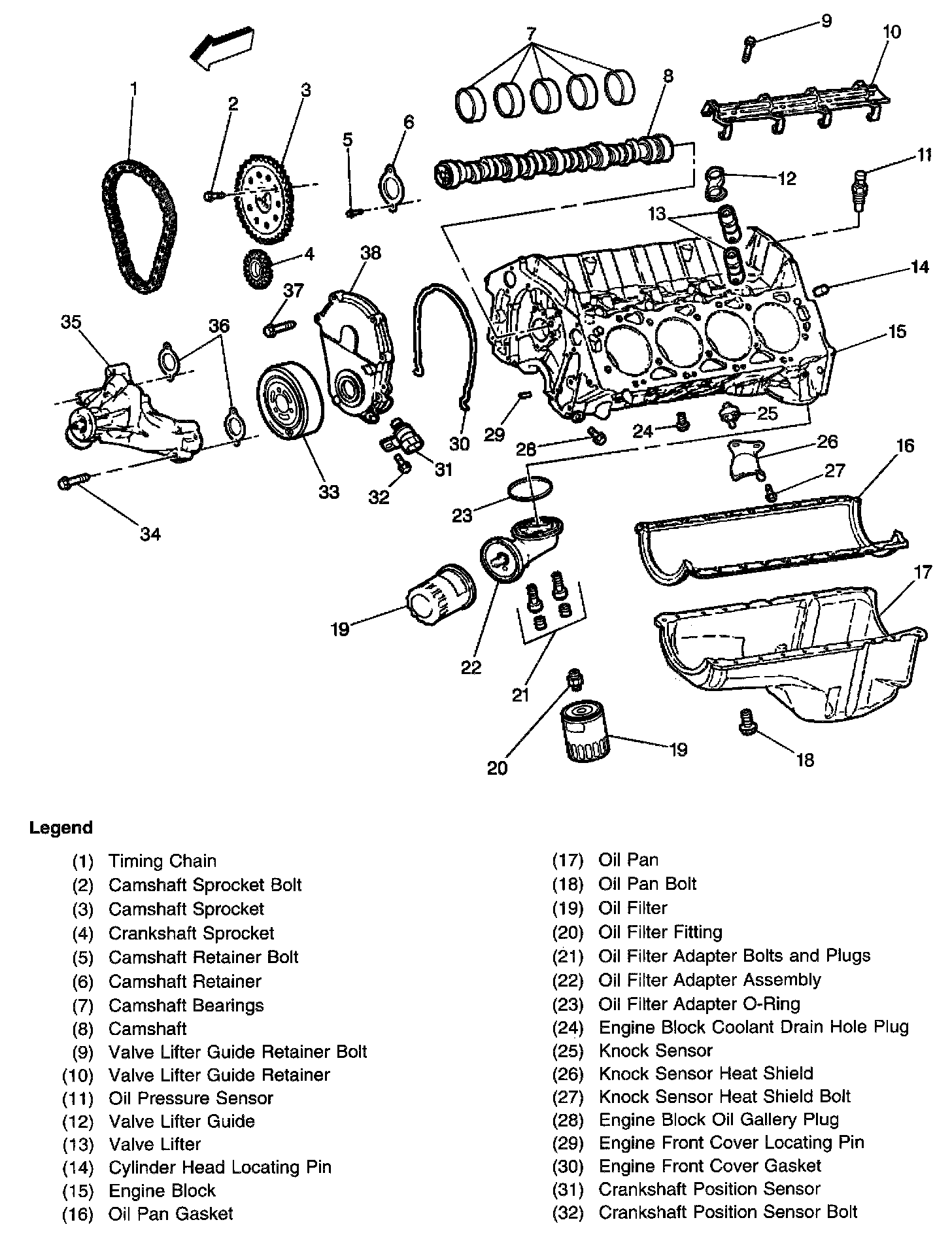 1 2 3 4 5 6 7 8 9 10 11 12 13 14 15 16 17 18 19 19 20 21 22 23 24 25 26 27 28 29 30 31 32 33 34 35 36 37 38

Legend

(1) Timing Chain
(2) Camshaft Sprocket Bolt
(3) Camshaft Sprocket
(4) Crankshaft Sprocket
(5) Camshaft Retainer Bolt
(6) Camshaft Retainer
(7) Camshaft Bearings
(8) Camshaft
(9) Valve Lifter Guide Retainer Bolt
(10) Valve Lifter Guide Retainer
(11) Oil Pressure Sensor
(12) Valve Lifter Guide
(13) Valve Lifter
(14) Cylinder Head Locating Pin
(15) Engine Block
(16) Oil Pan Gasket

(17) Oil Pan
(18) Oil Pan Bolt
(19) Oil Filter
(20) Oil Filter Fitting
(21) Oil Filter Adapter Bolts and Plugs
(22) Oil Filter Adapter Assembly
(23) Oil Filter Adapter O-Ring
(24) Engine Block Coolant Drain Hole Plug
(25) Knock Sensor
(26) Knock Sensor Heat Shield
(27) Knock Sensor Heat Shield Bolt
(28) Engine Block Oil Gallery Plug
(29) Engine Front Cover Locating Pin
(30) Engine Front Cover Gasket
(31) Crankshaft Position Sensor
(32) Crankshaft Position Sensor Bolt