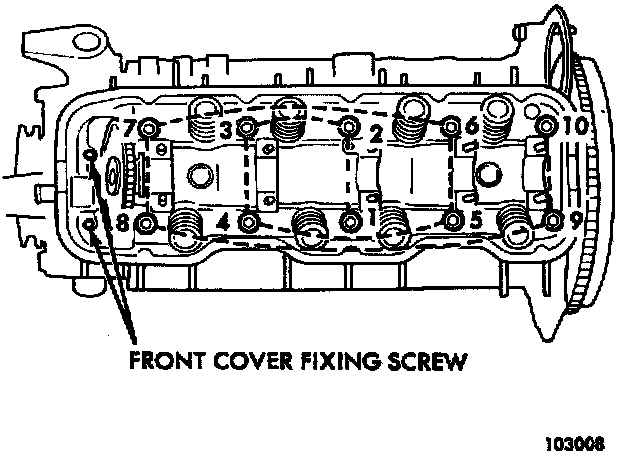 7
3
2
6
10
8
4
1
5
9
FRONT COVER FIXING SCREW
103008