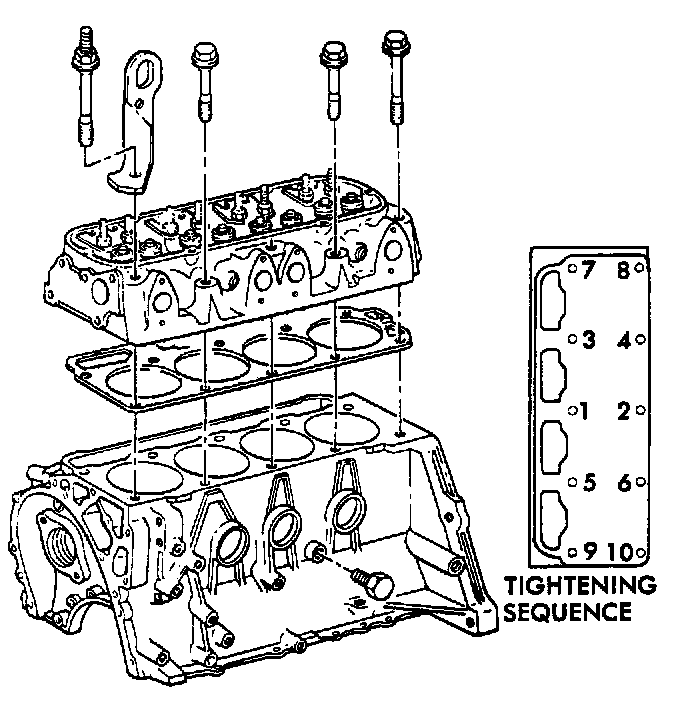 7 8
3 4
1 2
5 6
9 10

TIGHTENING SEQUENCE