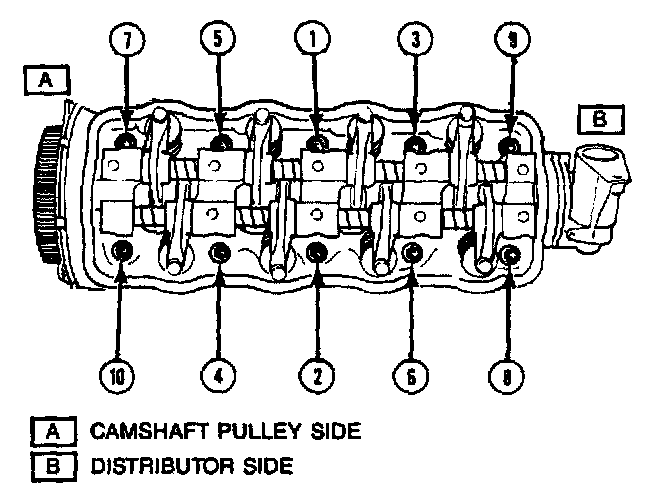 7
5
1
3
9
A
B
10
4
2
6
8
A CAMSHAFT PULLEY SIDE
B DISTRIBUTOR SIDE