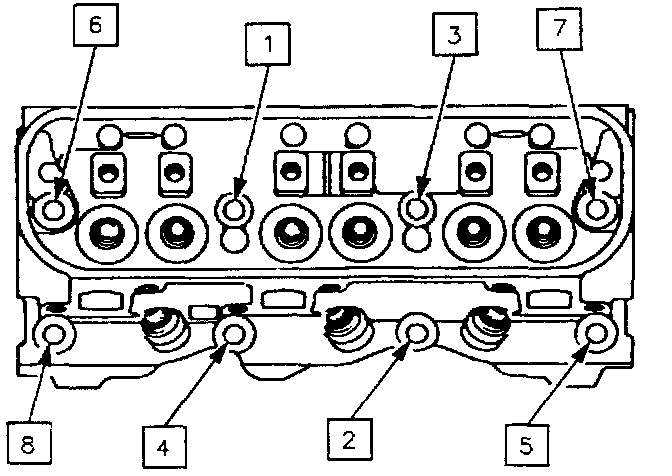 6
1
3
7
8
4
2
5