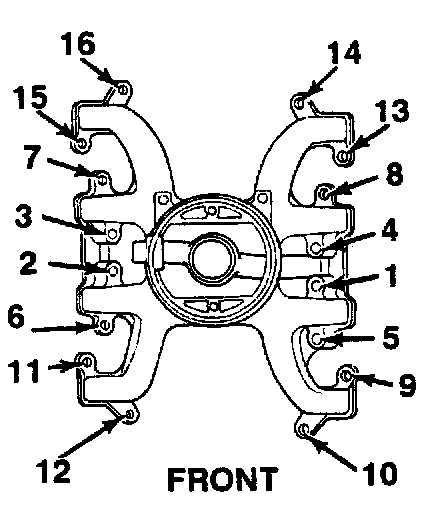 16
14
15
13
7
8
3
4
2
1
6
5
11
9
12
10
FRONT