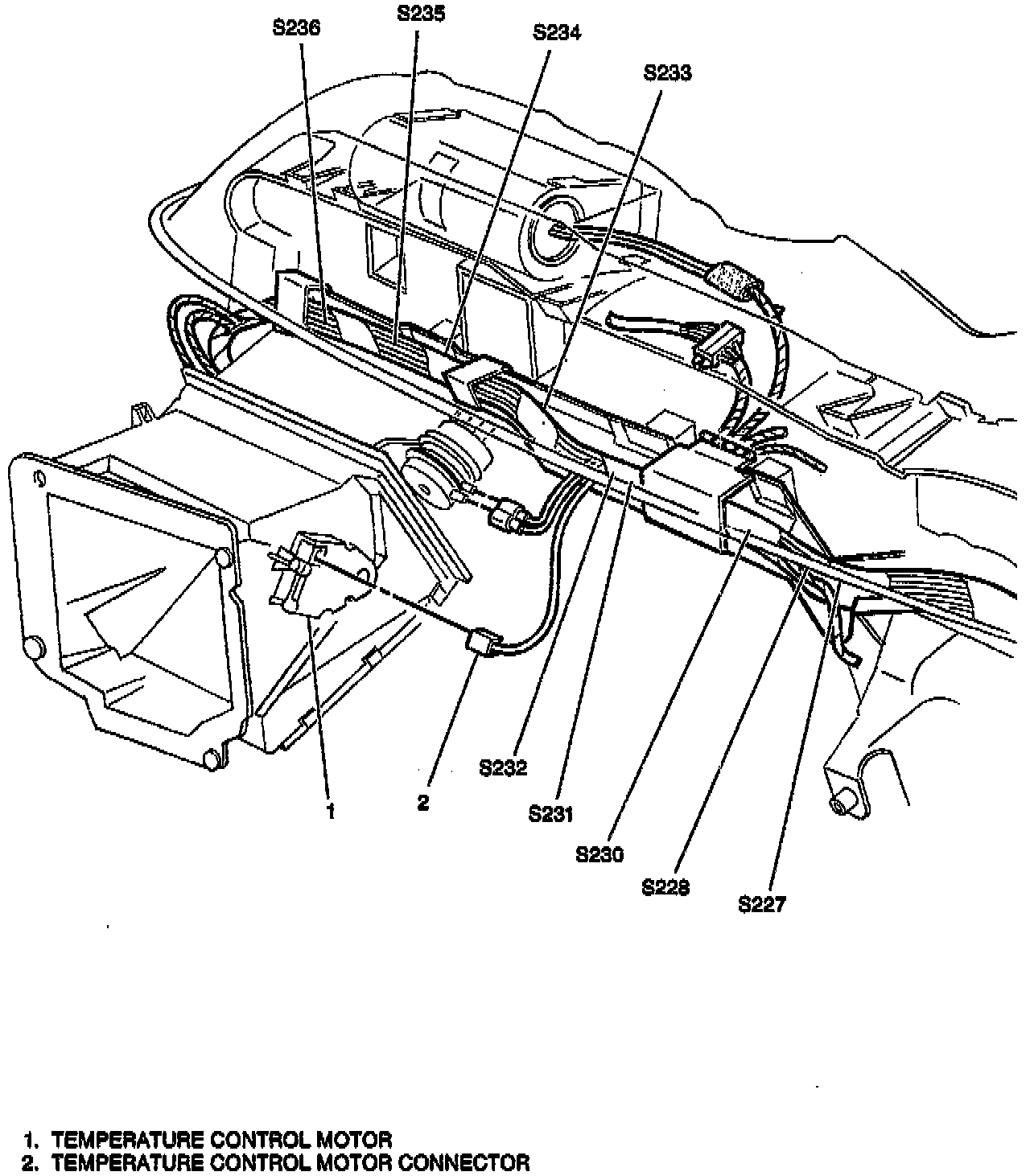 S236
S235
S234
S233

1
2
S232
S231
S230
S228
S227

1. TEMPERATURE CONTROL MOTOR
2. TEMPERATURE CONTROL MOTOR CONNECTOR