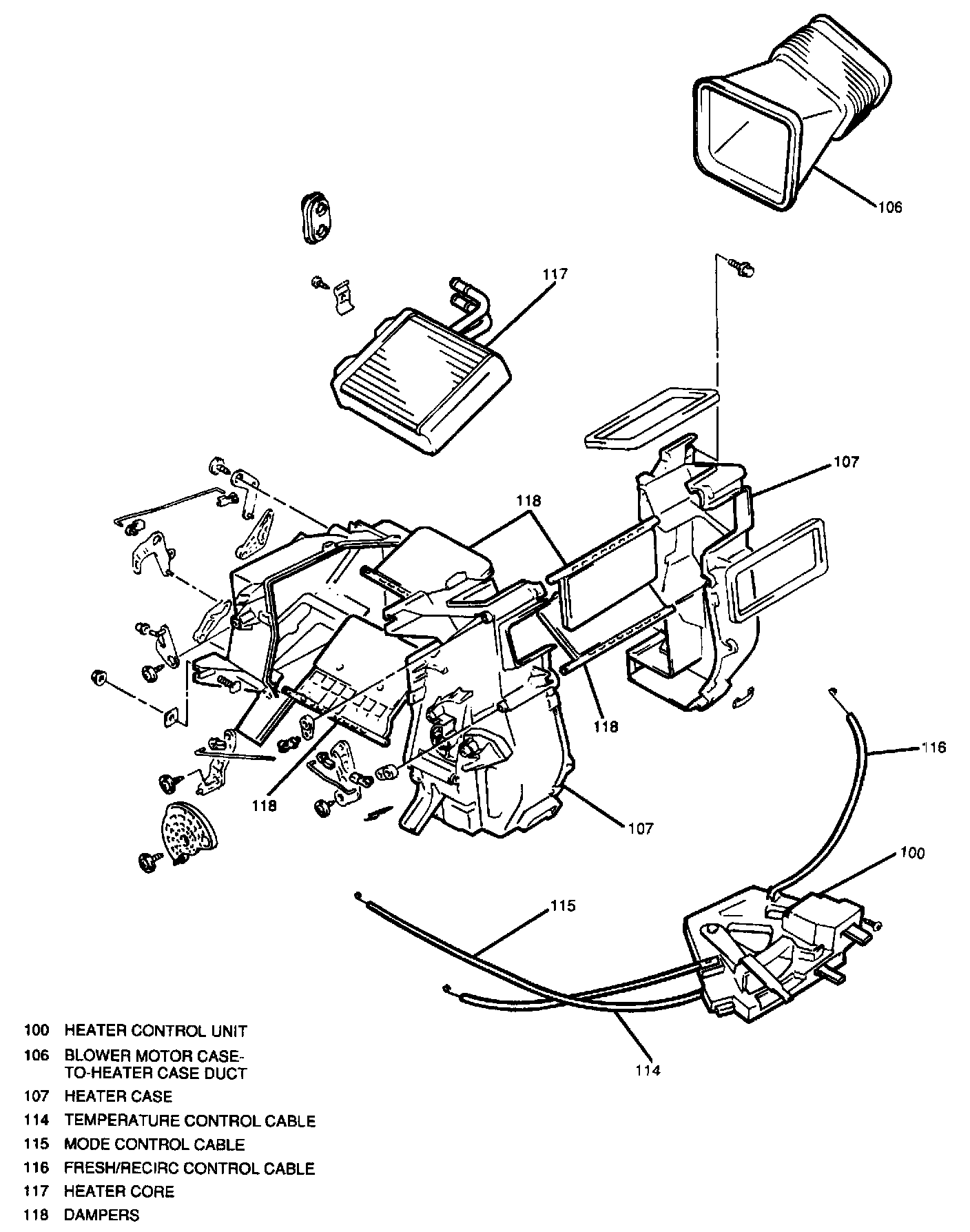 106

117

107

118

118

116

118

107

100

115

114

100 HEATER CONTROL UNIT
106 BLOWER MOTOR CASE-TO-HEATER CASE DUCT
107 HEATER CASE
114 TEMPERATURE CONTROL CABLE
115 MODE CONTROL CABLE
116 FRESH/RECIRC CONTROL CABLE
117 HEATER CORE
118 DAMPERS