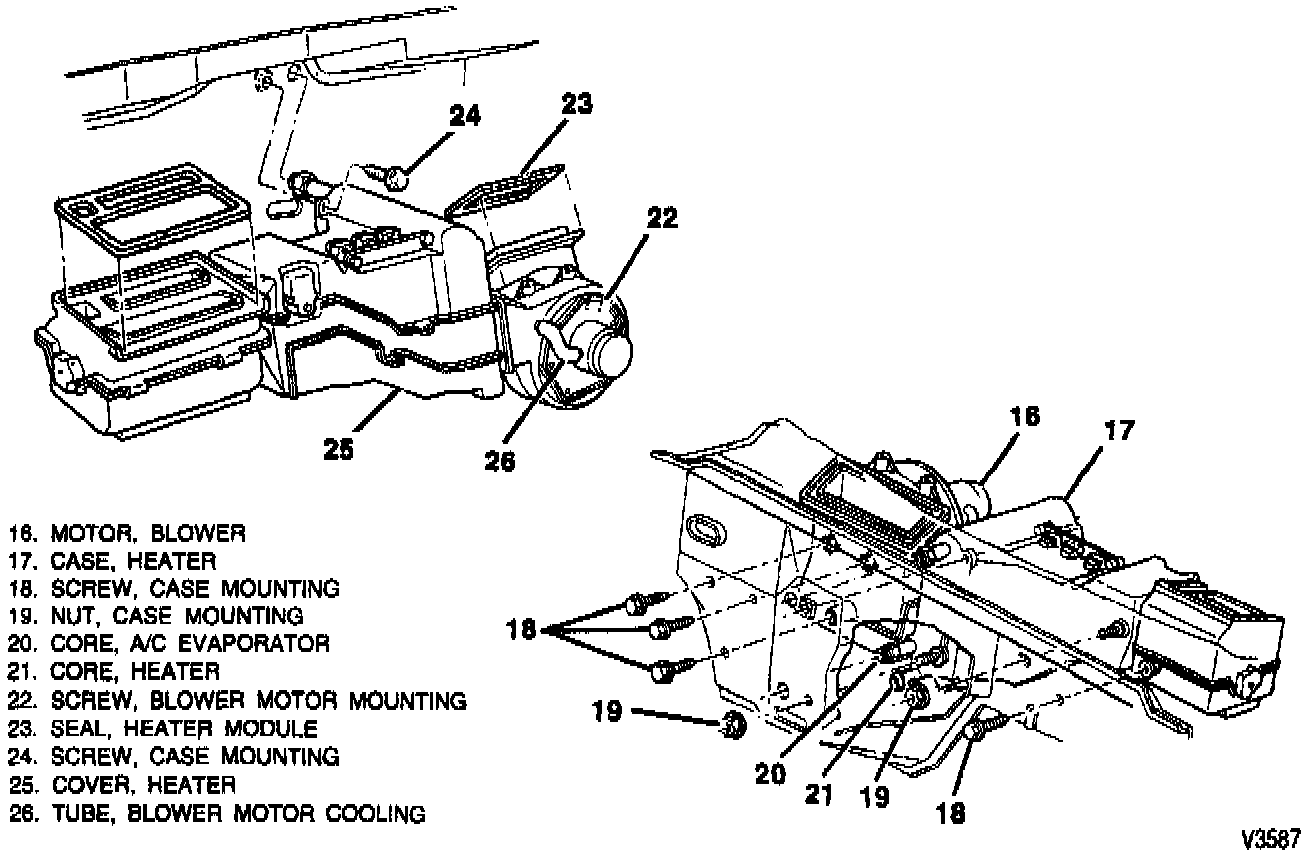 24
23
22
25
26
16
17
18
19
20
21
19
18

16. MOTOR, BLOWER
17. CASE, HEATER
18. SCREW, CASE MOUNTING
19. NUT, CASE MOUNTING
20. CORE, A/C EVAPORATOR
21. CORE, HEATER
22. SCREW, BLOWER MOTOR MOUNTING
23. SEAL, HEATER MODULE
24. SCREW, CASE MOUNTING
25. COVER, HEATER
26. TUBE, BLOWER MOTOR COOLING

V3587