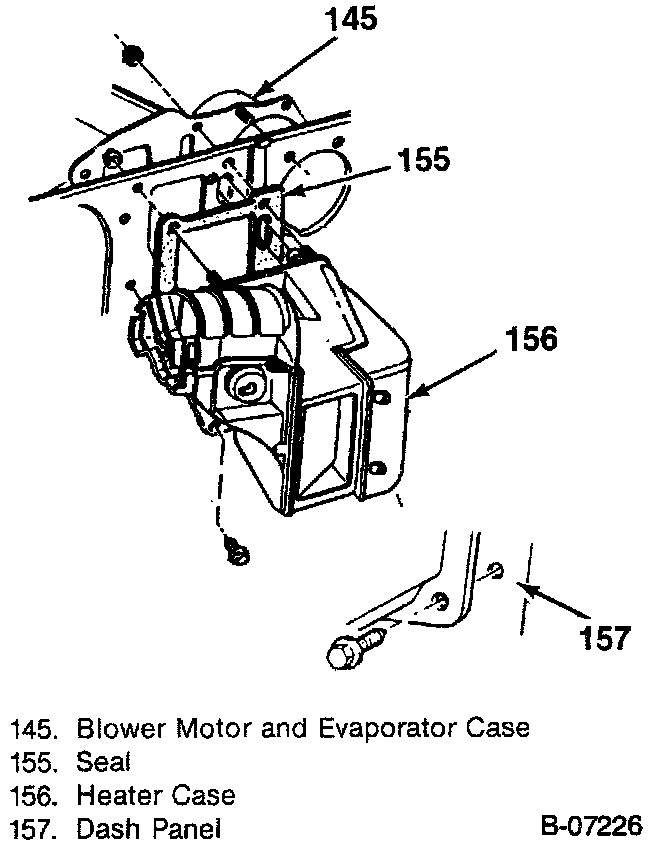 145

155

156

157

145. Blower Motor and Evaporator Case
155. Seal
156. Heater Case
157. Dash Panel

B-07226