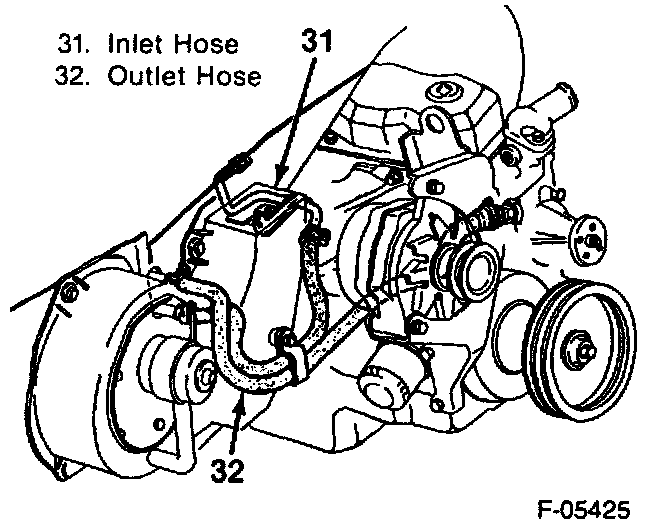 31. Inlet Hose
32. Outlet Hose

31

32

F-05425