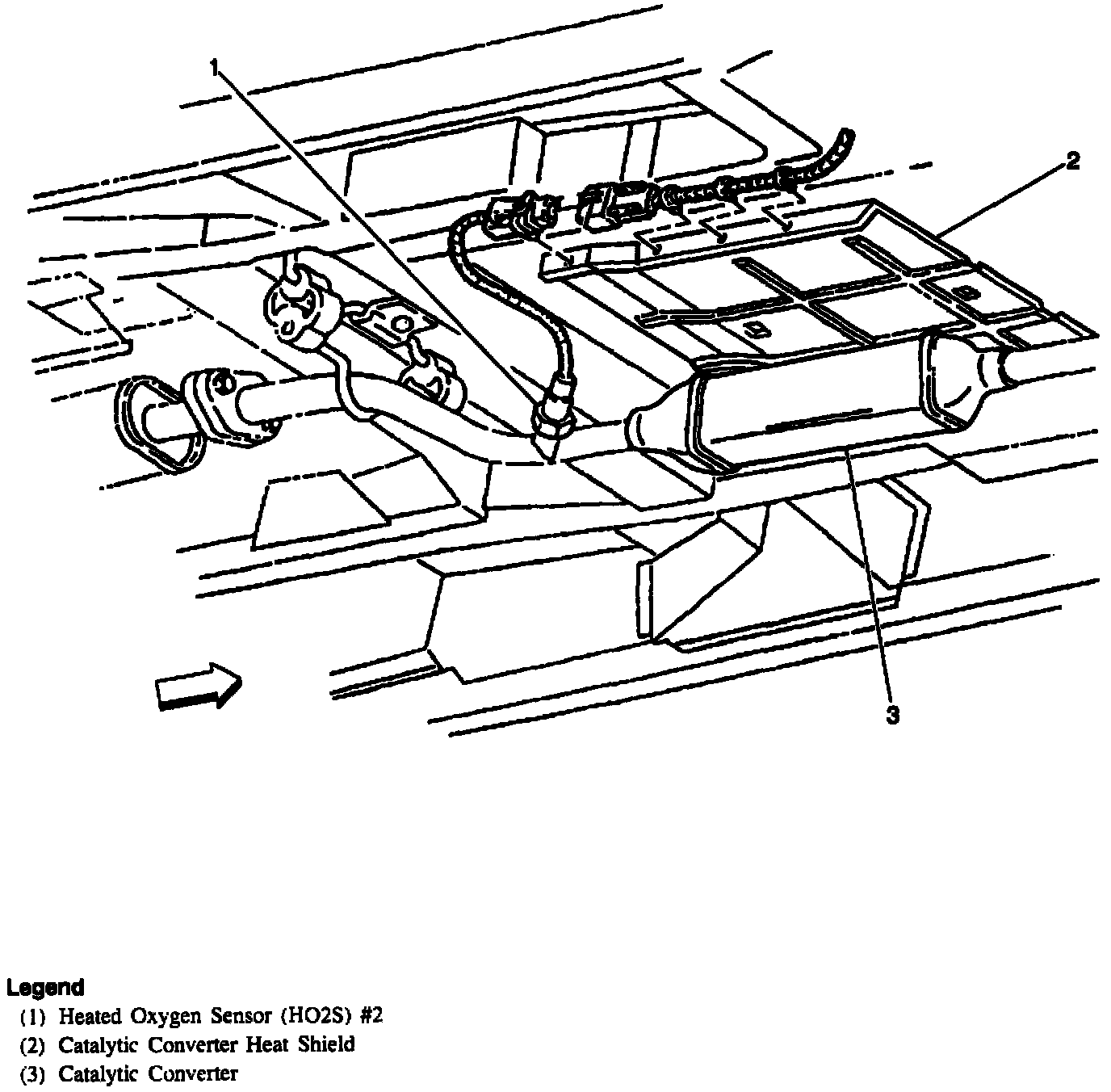 1

2

3

Legend
(1) Heated Oxygen Sensor (HO2S) #2
(2) Catalytic Converter Heat Shield
(3) Catalytic Converter