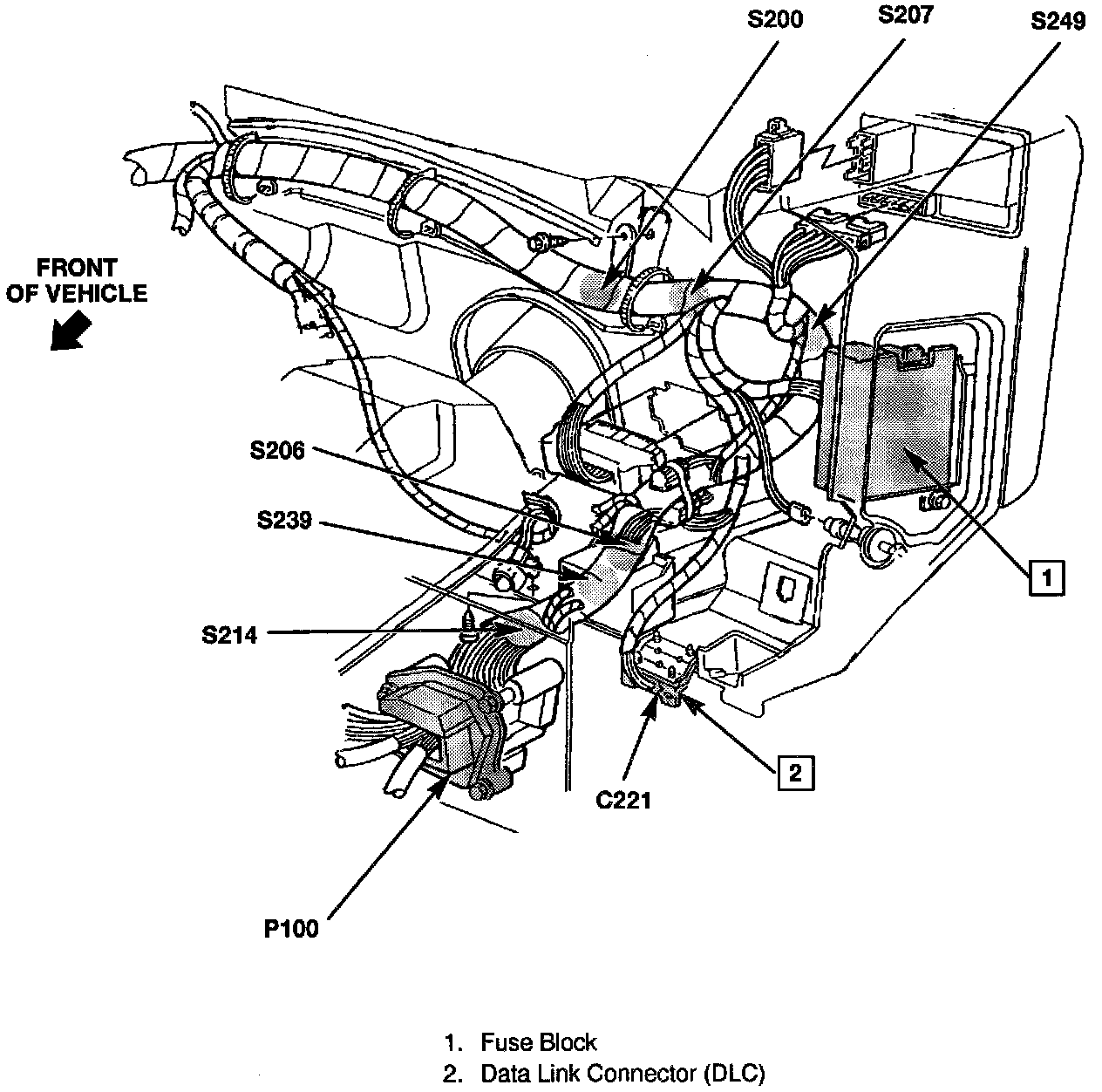 S200
S207
S249

FRONT
OF VEHICLE

S206

S239

S214

1

2

C221

P100

1. Fuse Block
2. Data Link Connector (DLC)