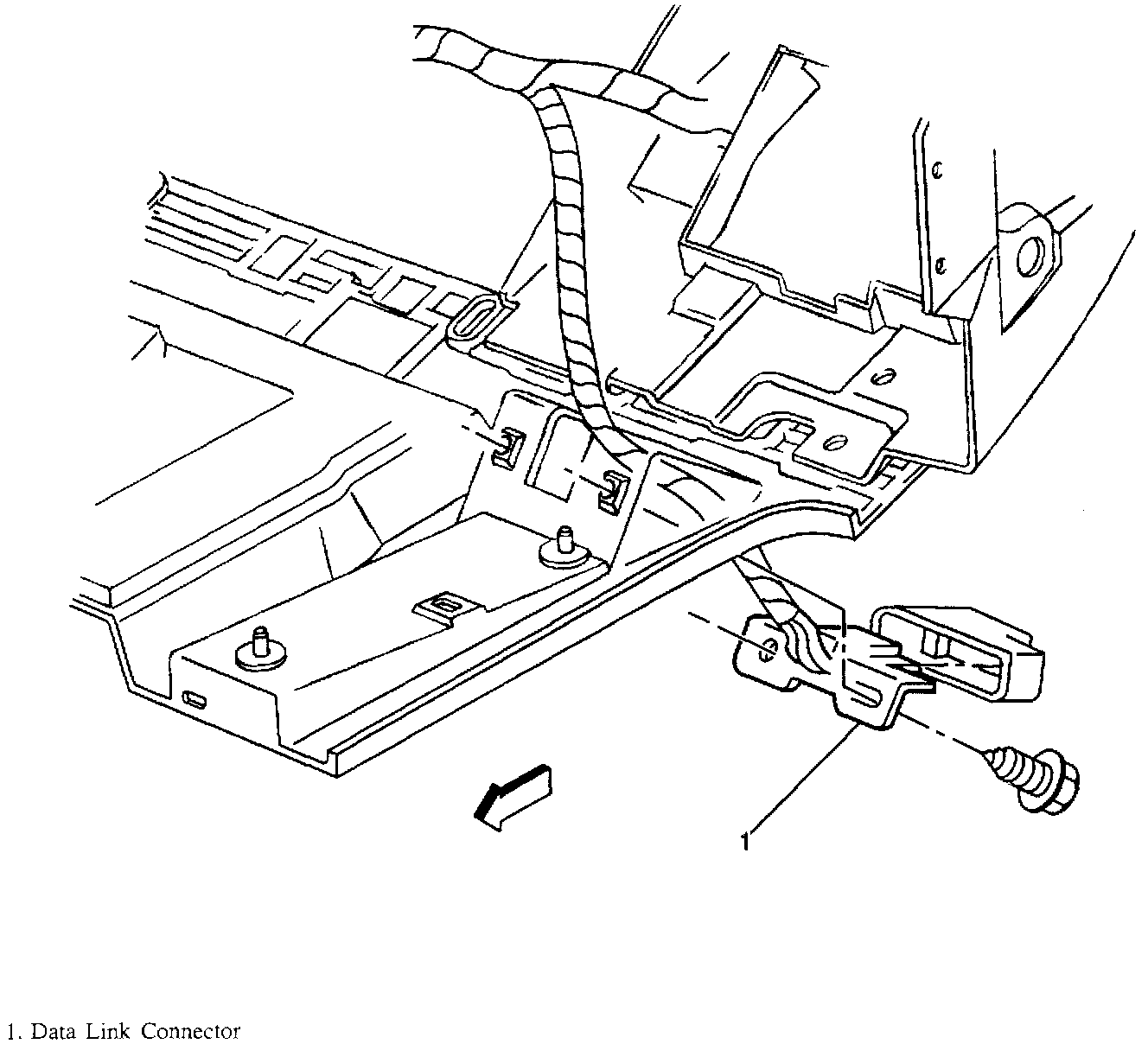 1

1. Data Link Connector