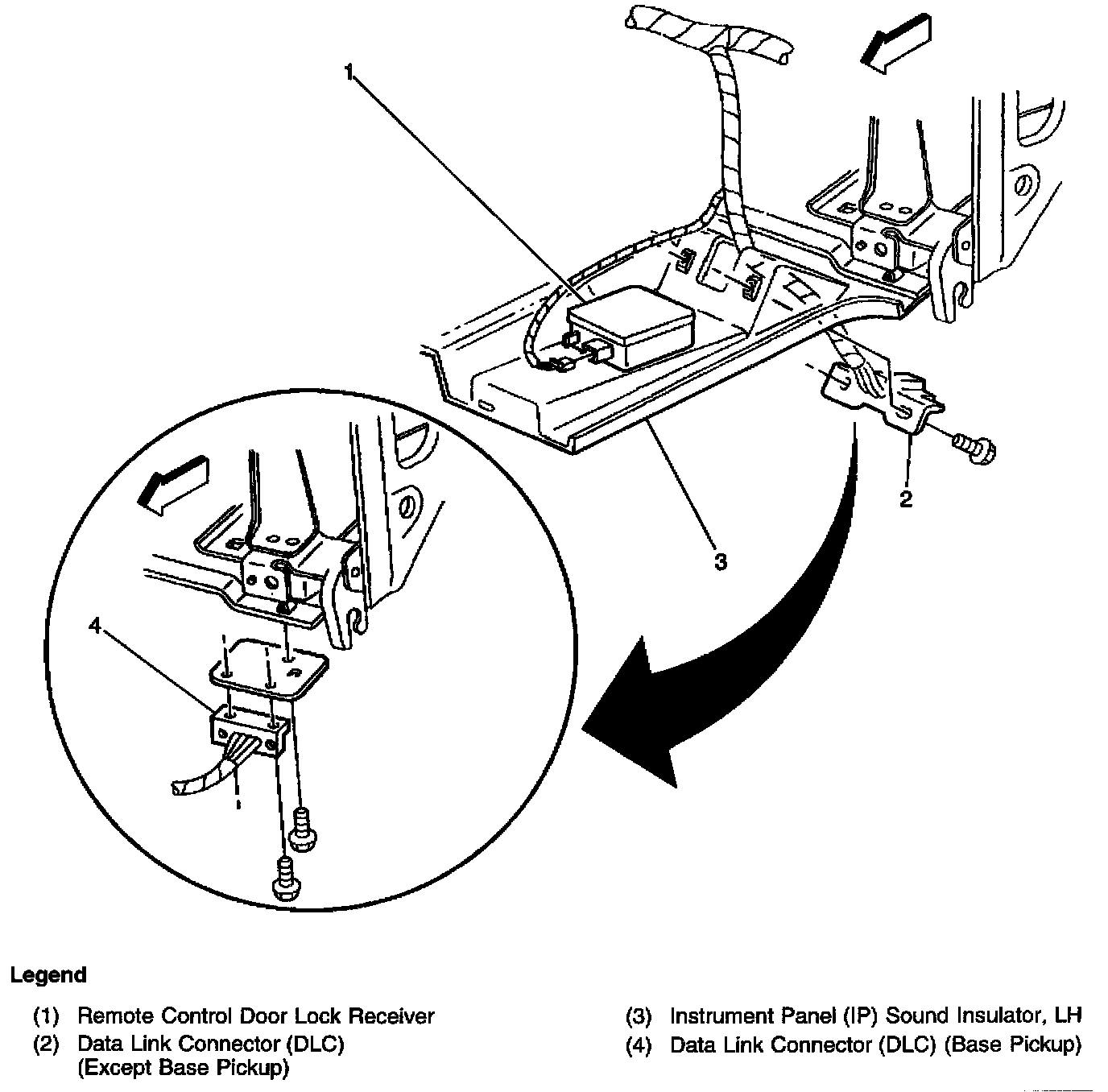 1

2

3

4

Legend

(1) Remote Control Door Lock Receiver
(2) Data Link Connector (DLC) (Except Base Pickup)

(3) Instrument Panel (IP) Sound Insulator, LH
(4) Data Link Connector (DLC) (Base Pickup)