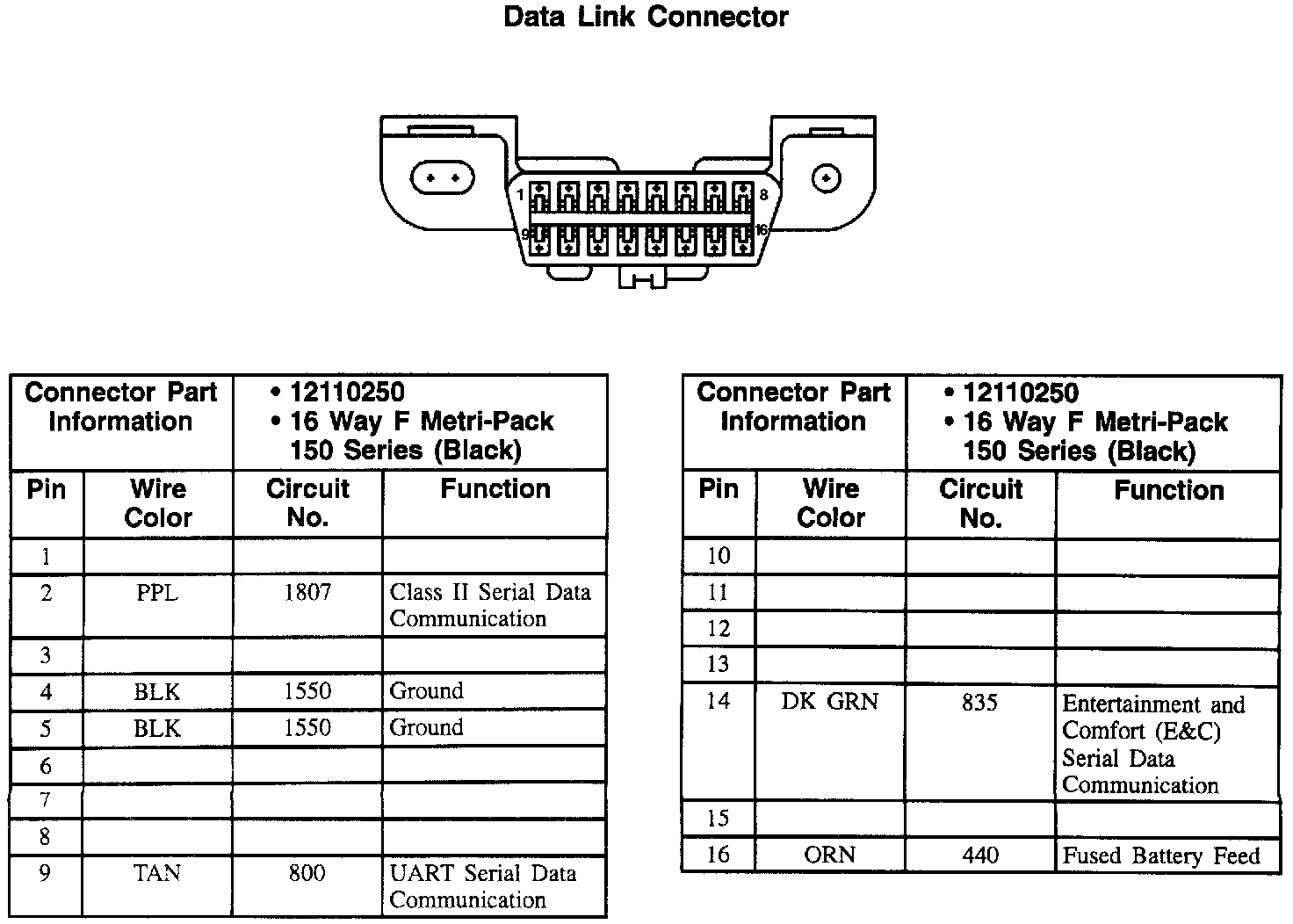 Data Link Connector

1 8
9 16

| Connector Part Information | | • 12110250 • 16 Way F Metri-Pack 150 Series (Black) | |
|---|---|---|---|
| Pin | Wire Color | Circuit No. | Function |
| 1 | | | |
| 2 | PPL | 1807 | Class II Serial Data Communication |
| 3 | | | |
| 4 | BLK | 1550 | Ground |
| 5 | BLK | 1550 | Ground |
| 6 | | | |
| 7 | | | |
| 8 | | | |
| 9 | TAN | 800 | UART Serial Data Communication |

| Connector Part Information | | • 12110250 • 16 Way F Metri-Pack 150 Series (Black) | |
|---|---|---|---|
| Pin | Wire Color | Circuit No. | Function |
| 10 | | | |
| 11 | | | |
| 12 | | | |
| 13 | | | |
| 14 | DK GRN | 835 | Entertainment and Comfort (E&C) Serial Data Communication |
| 15 | | | |
| 16 | ORN | 440 | Fused Battery Feed |