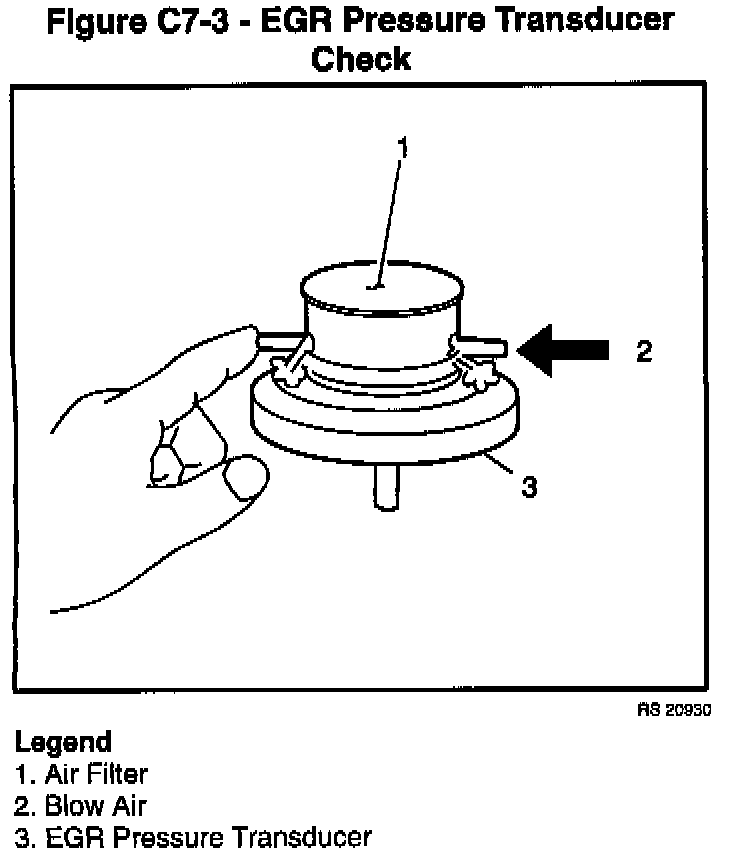 Figure C7-3 - EGR Pressure Transducer Check

1

2

3

RS 20930

Legend
1. Air Filter
2. Blow Air
3. EGR Pressure Transducer