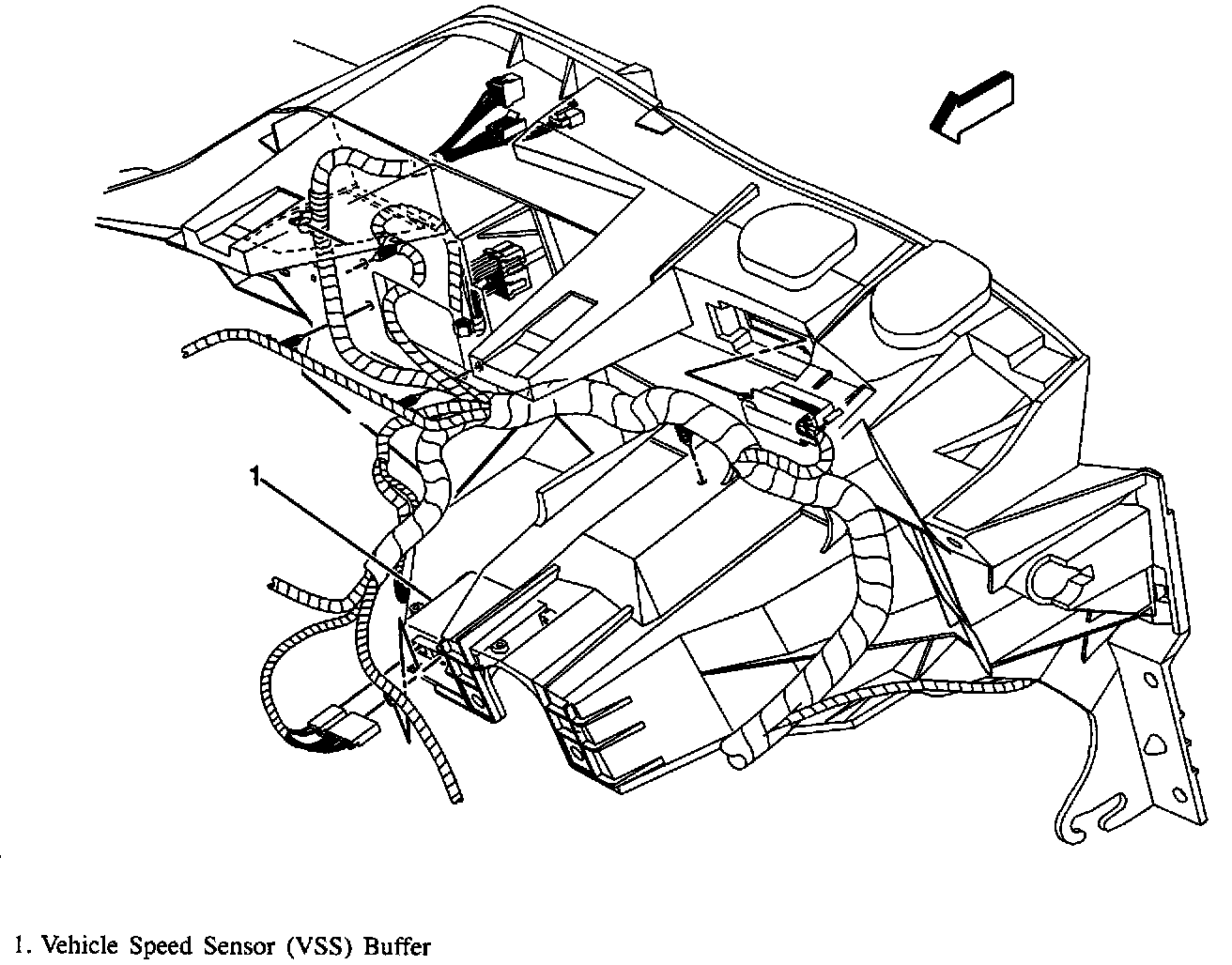 1

1. Vehicle Speed Sensor (VSS) Buffer