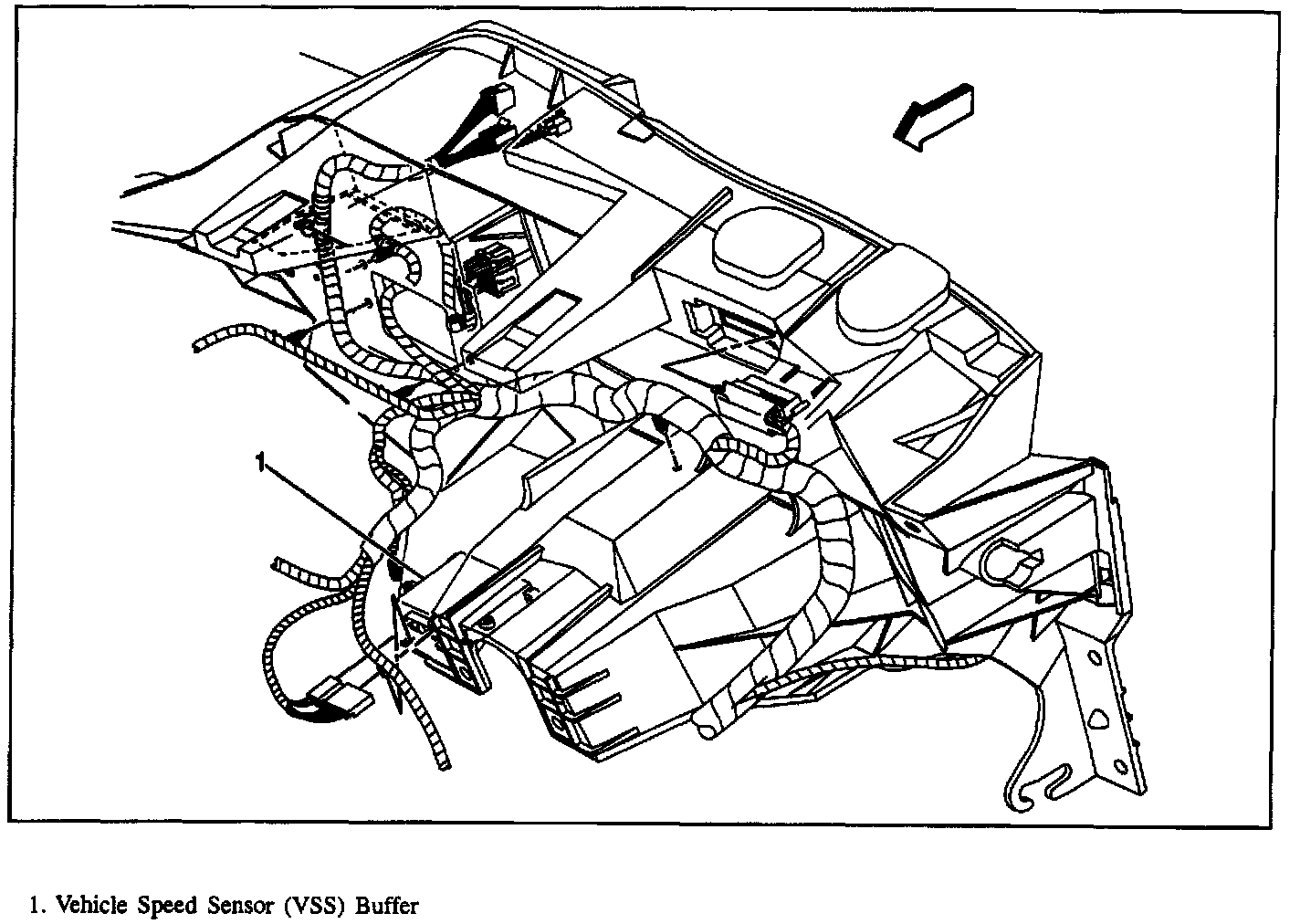 1

1. Vehicle Speed Sensor (VSS) Buffer