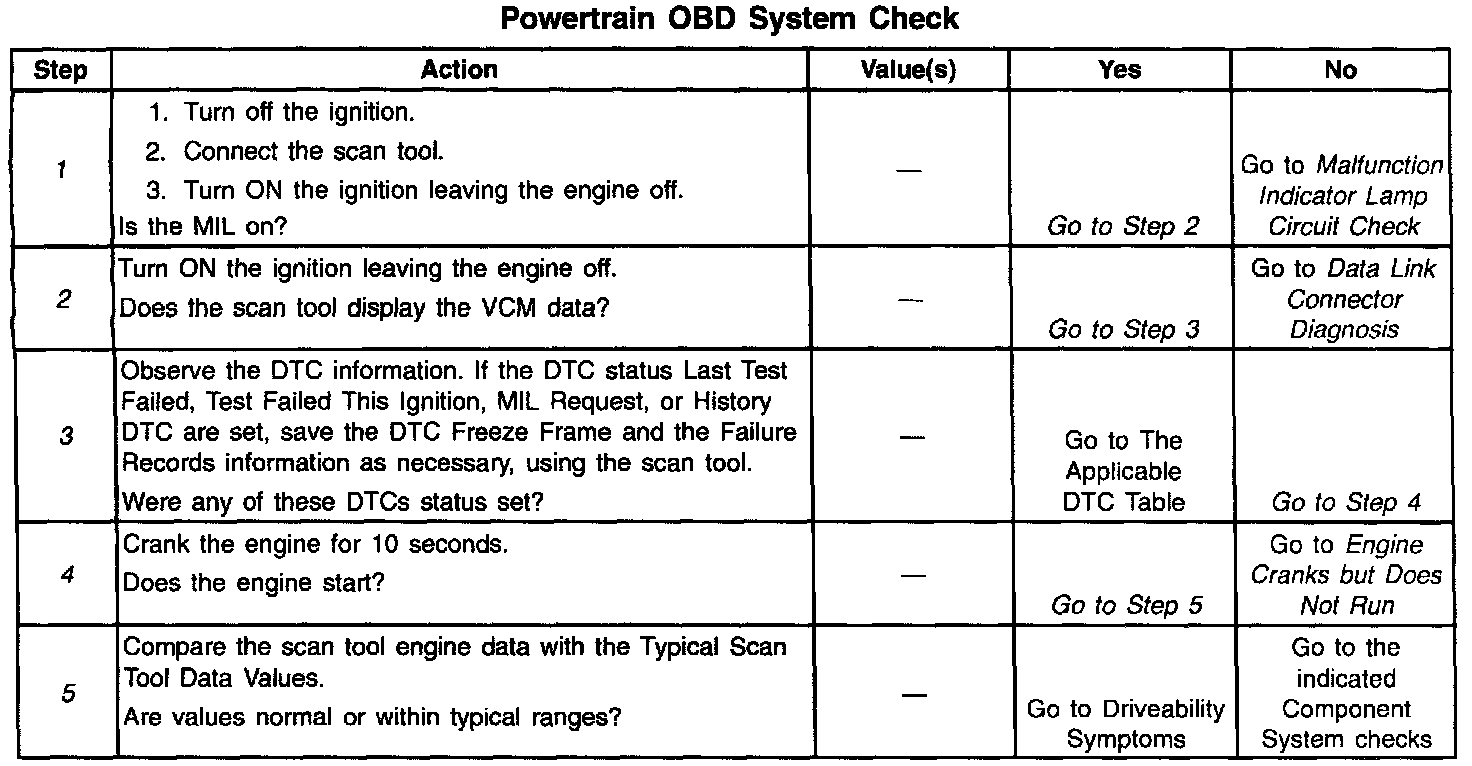 Powertrain OBD System Check

| Step | Action | Value(s) | Yes | No |
|---|---|---|---|---|
| 1 | 1. Turn off the ignition. 2. Connect the scan tool. 3. Turn ON the ignition leaving the engine off. Is the MIL on? | — | Go to Step 2 | Go to Malfunction Indicator Lamp Circuit Check |
| 2 | Turn ON the ignition leaving the engine off. Does the scan tool display the VCM data? | — | Go to Step 3 | Go to Data Link Connector Diagnosis |
| 3 | Observe the DTC information. If the DTC status Last Test Failed, Test Failed This Ignition, MIL Request, or History DTC are set, save the DTC Freeze Frame and the Failure Records information as necessary, using the scan tool. Were any of these DTCs status set? | — | Go to The Applicable DTC Table | Go to Step 4 |
| 4 | Crank the engine for 10 seconds. Does the engine start? | — | Go to Step 5 | Go to Engine Cranks but Does Not Run |
| 5 | Compare the scan tool engine data with the Typical Scan Tool Data Values. Are values normal or within typical ranges? | — | Go to Driveability Symptoms | Go to the indicated Component System checks |