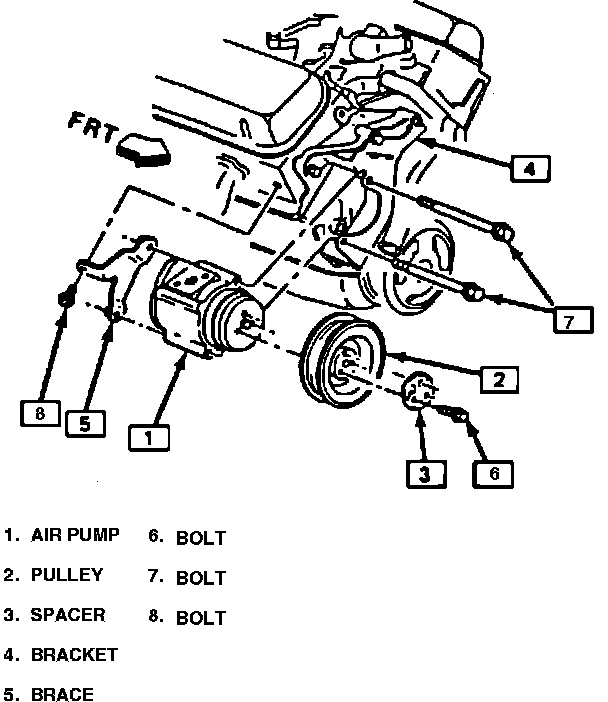 FRT

4

7

2

8

5

1

3

6

1. AIR PUMP
2. PULLEY
3. SPACER
4. BRACKET
5. BRACE

6. BOLT
7. BOLT
8. BOLT