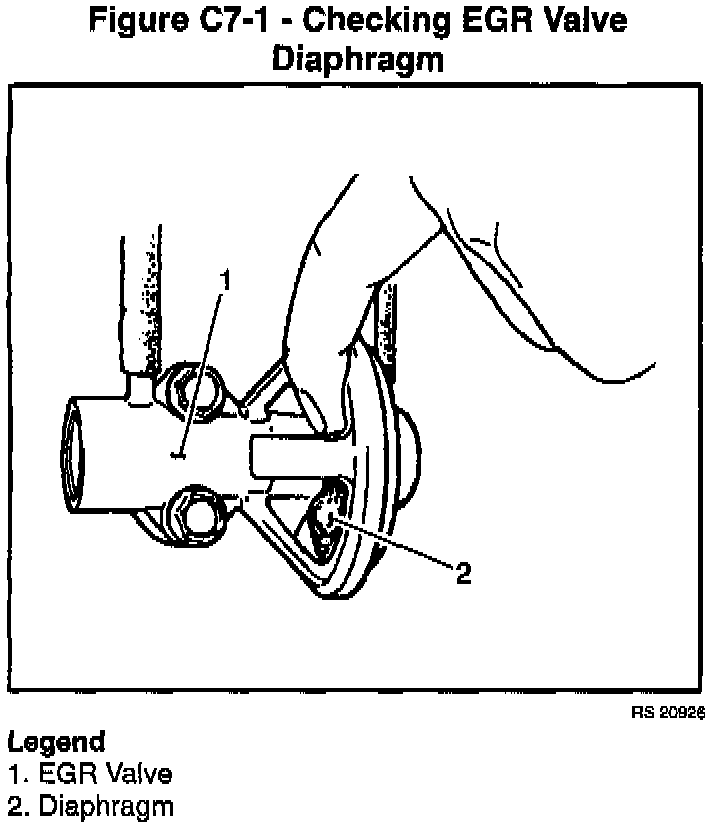 Figure C7-1 - Checking EGR Valve Diaphragm

1

2

RS 20926

Legend
1. EGR Valve
2. Diaphragm