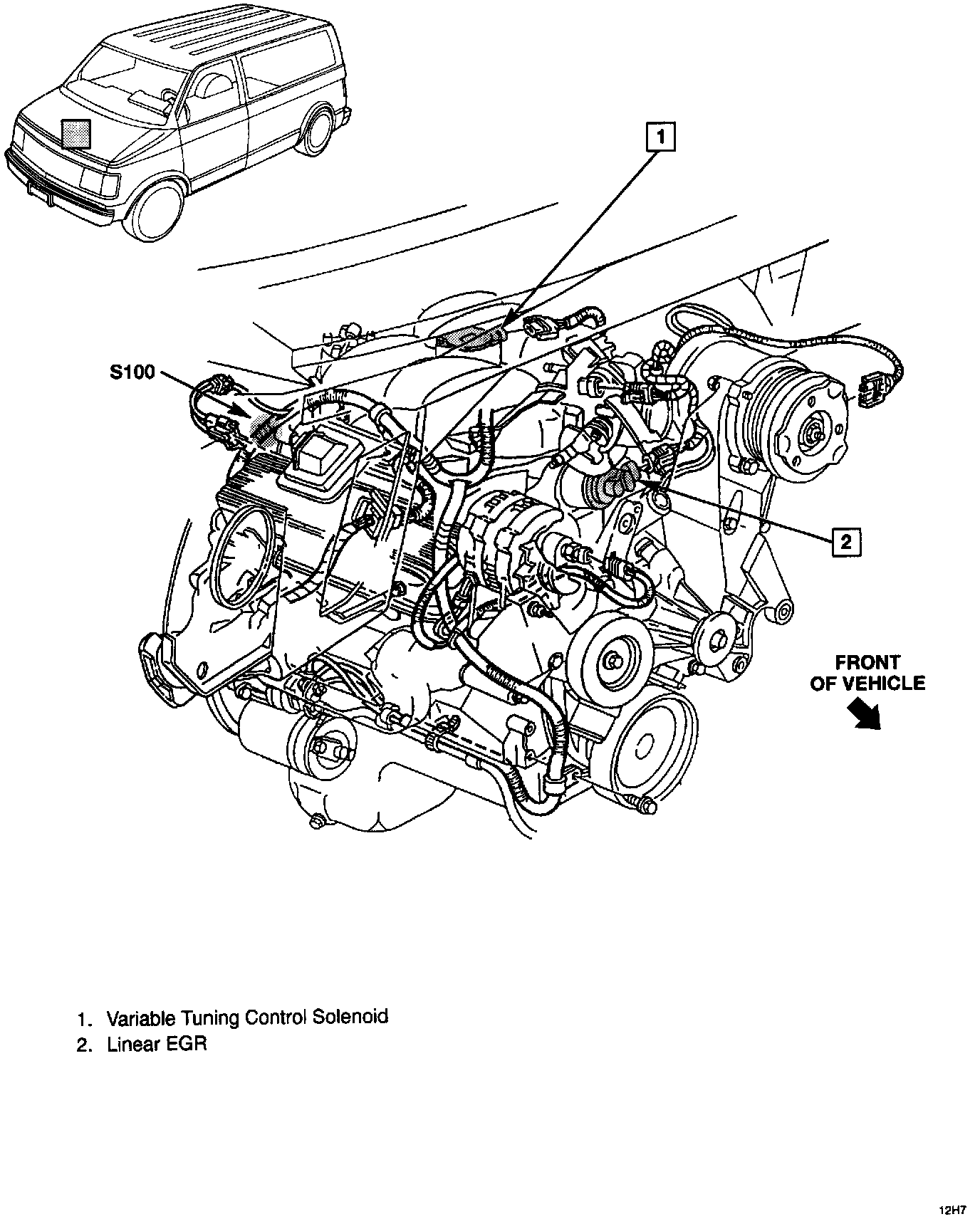 1

S100

2

FRONT OF VEHICLE

1. Variable Tuning Control Solenoid
2. Linear EGR

12H7