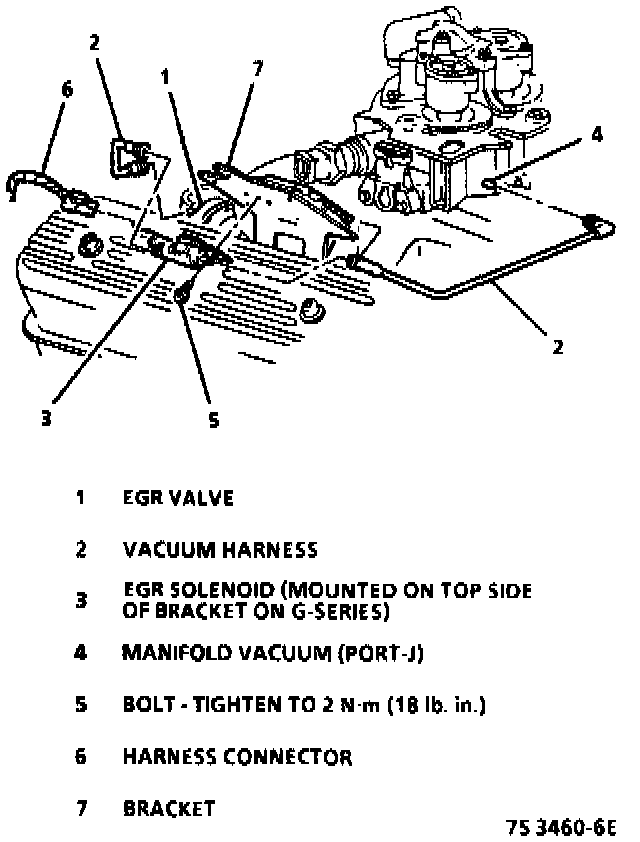 2
6
1
7
4
2
3
5

1 EGR VALVE

2 VACUUM HARNESS

3 EGR SOLENOID (MOUNTED ON TOP SIDE OF BRACKET ON G-SERIES)

4 MANIFOLD VACUUM (PORT-J)

5 BOLT - TIGHTEN TO 2 N·m (18 lb. in.)

6 HARNESS CONNECTOR

7 BRACKET

75 3460-6E