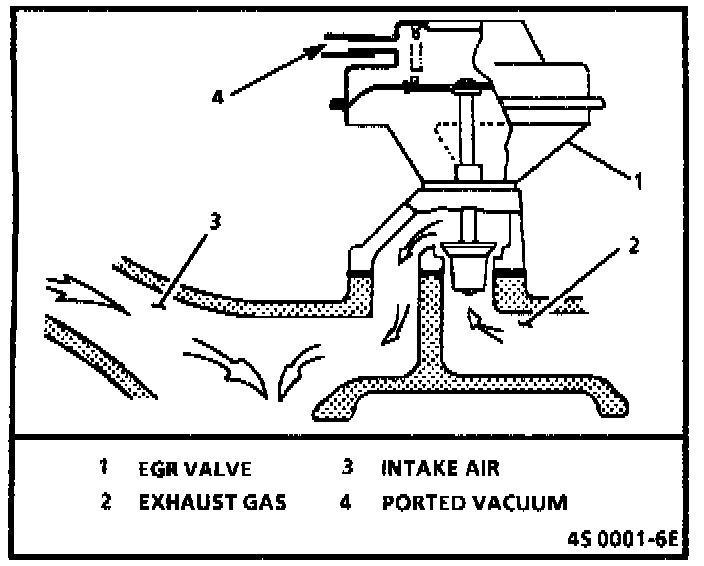 4

1

3

2

1 EGR VALVE
2 EXHAUST GAS
3 INTAKE AIR
4 PORTED VACUUM

4S 0001-6E