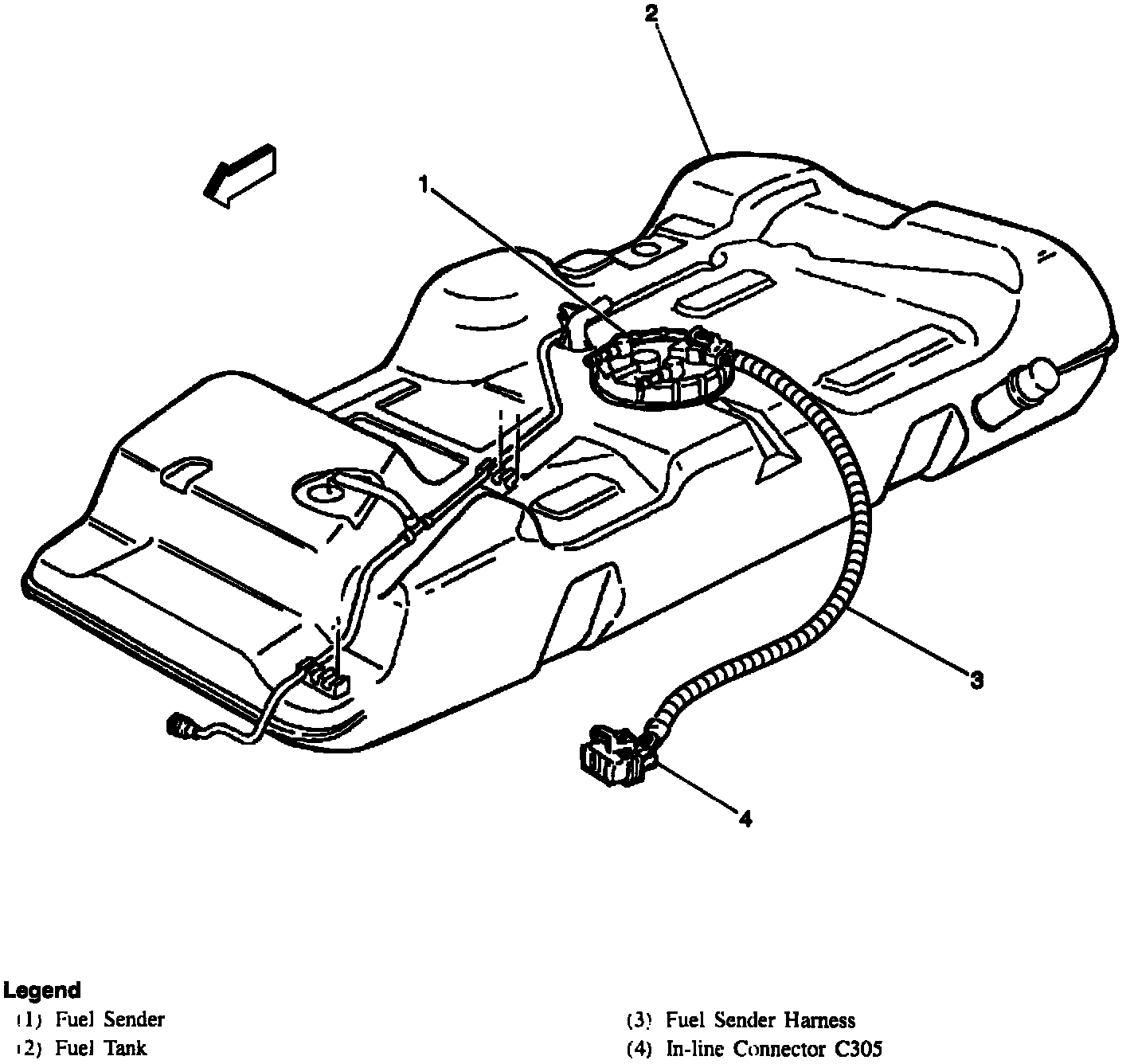 2

1

3

4

Legend

(1) Fuel Sender

(2) Fuel Tank

(3) Fuel Sender Harness

(4) In-line Connector C305