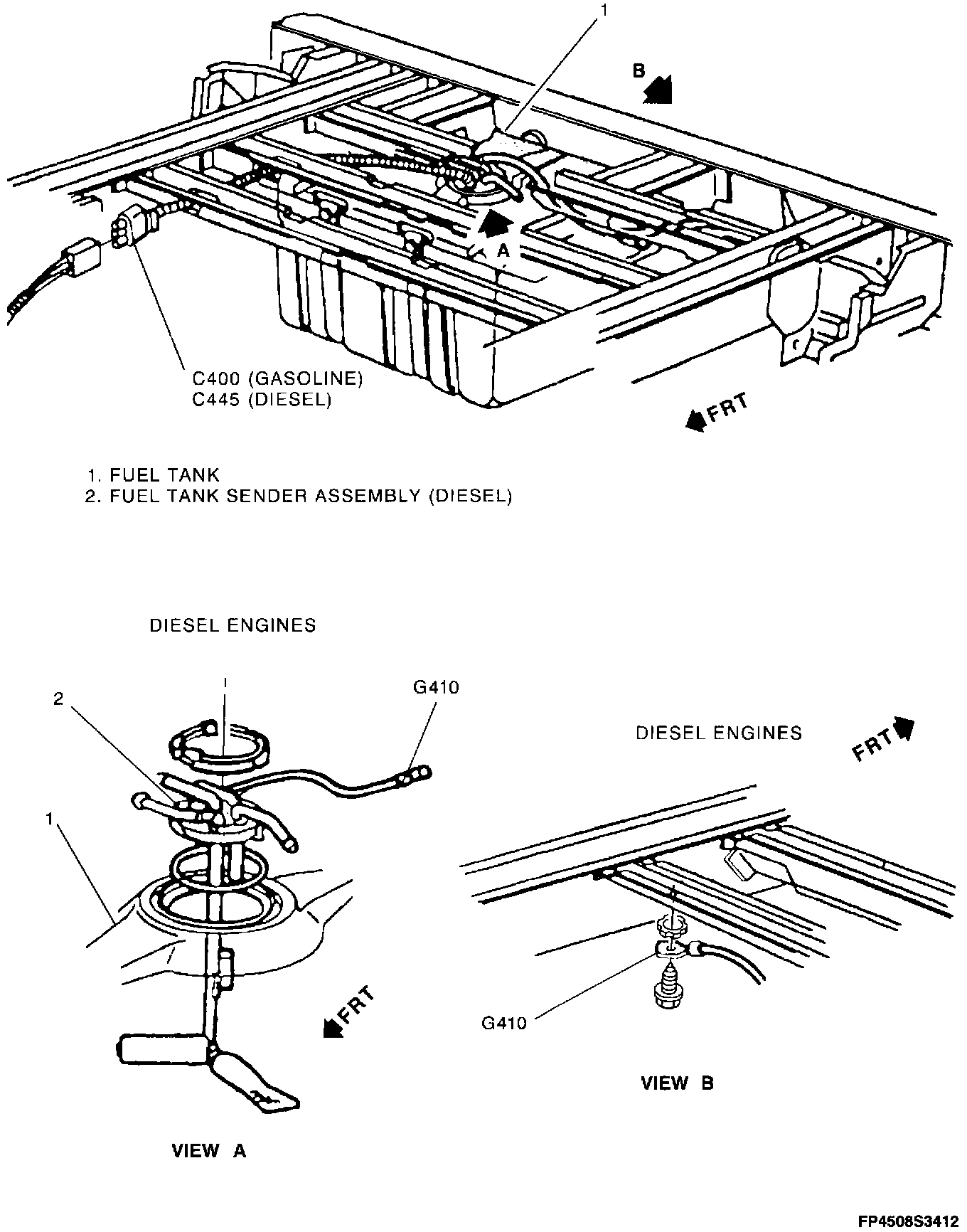 1

B

A

C400 (GASOLINE)
C445 (DIESEL)

FRT

1. FUEL TANK
2. FUEL TANK SENDER ASSEMBLY (DIESEL)

DIESEL ENGINES

2

G410

1

FRT

VIEW A

DIESEL ENGINES

FRT

G410

VIEW B

FP4508S3412