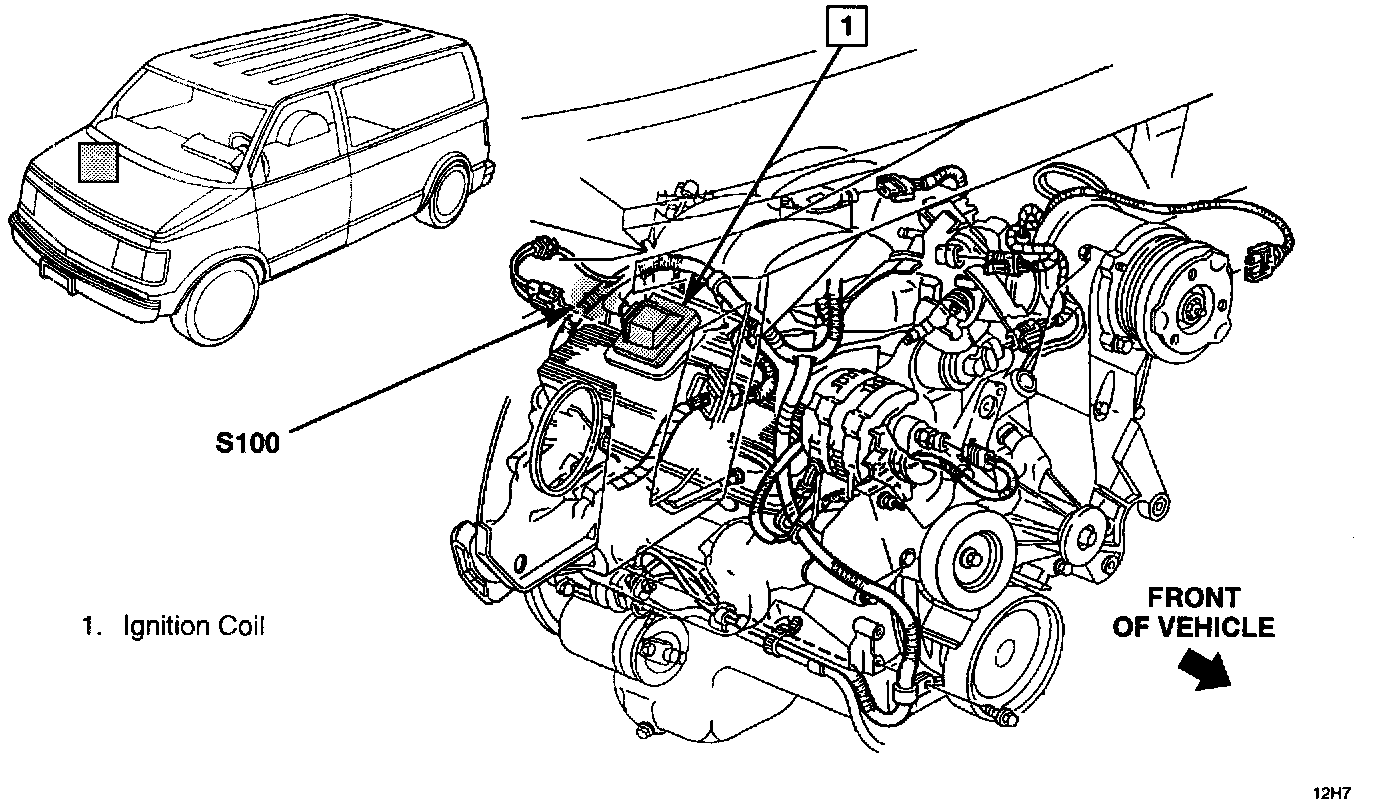 1

S100

1. Ignition Coil

FRONT OF VEHICLE

12H7