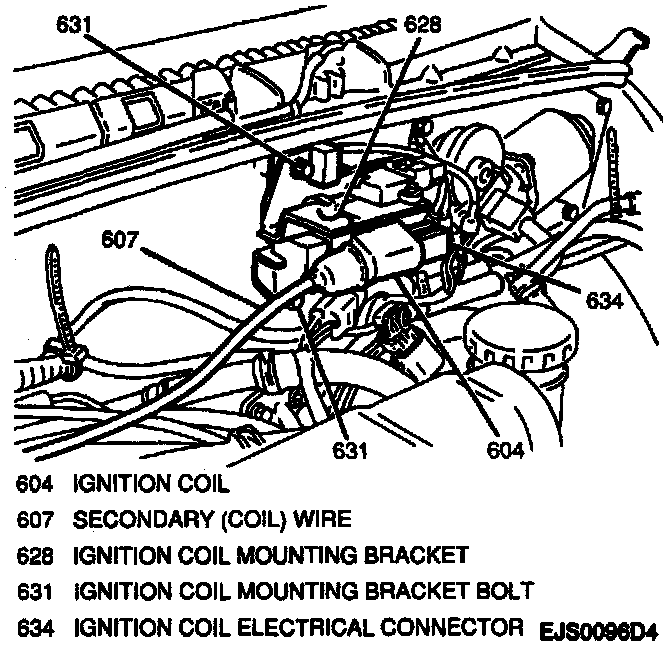 631
628
607
634
631
604

604 IGNITION COIL
607 SECONDARY (COIL) WIRE
628 IGNITION COIL MOUNTING BRACKET
631 IGNITION COIL MOUNTING BRACKET BOLT
634 IGNITION COIL ELECTRICAL CONNECTOR EJS0096D4