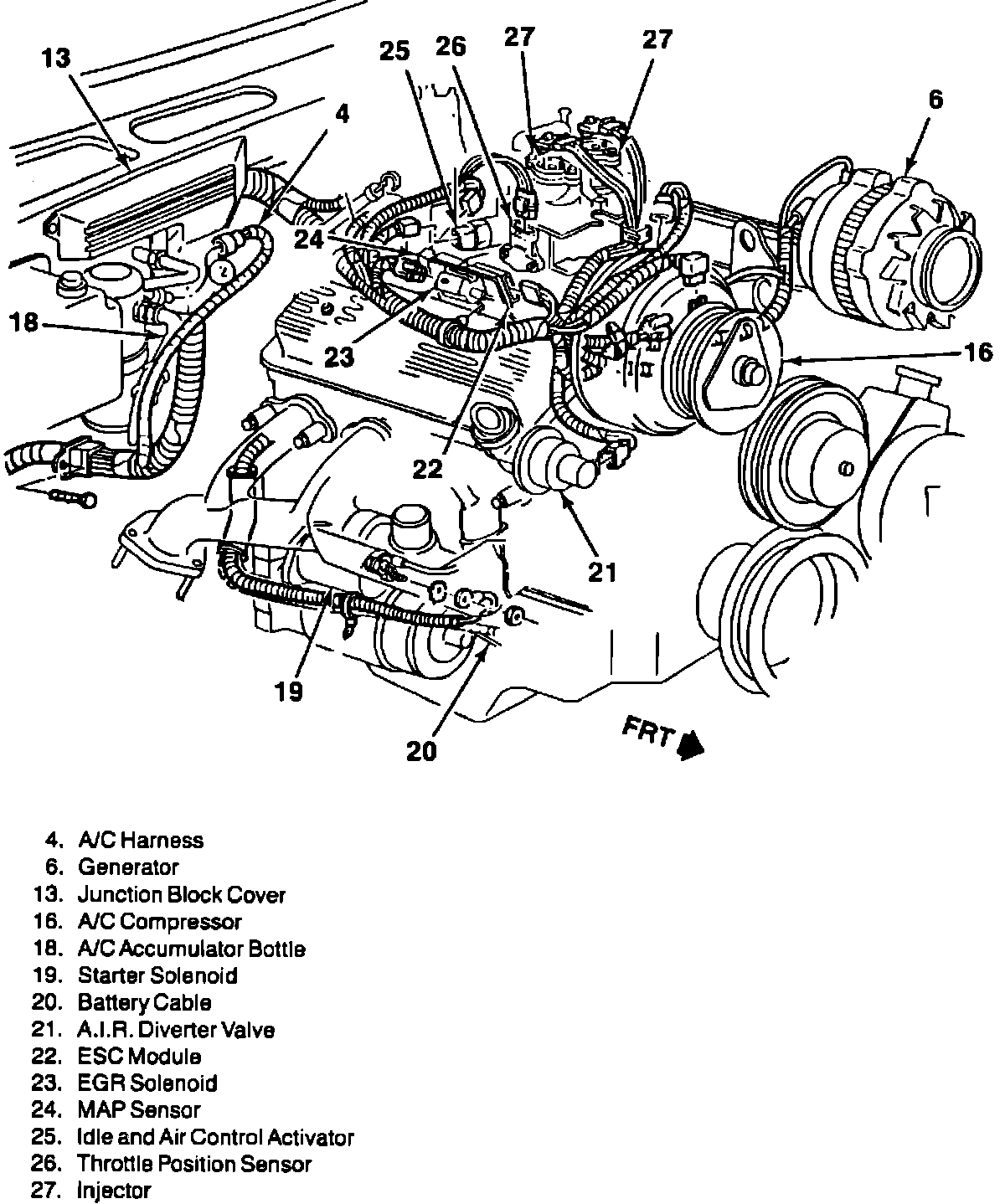 13
25
26
27
27
6
4
24
18
23
16
22
21
19
20
FRT

4. A/C Harness
6. Generator
13. Junction Block Cover
16. A/C Compressor
18. A/C Accumulator Bottle
19. Starter Solenoid
20. Battery Cable
21. A.I.R. Diverter Valve
22. ESC Module
23. EGR Solenoid
24. MAP Sensor
25. Idle and Air Control Activator
26. Throttle Position Sensor
27. Injector