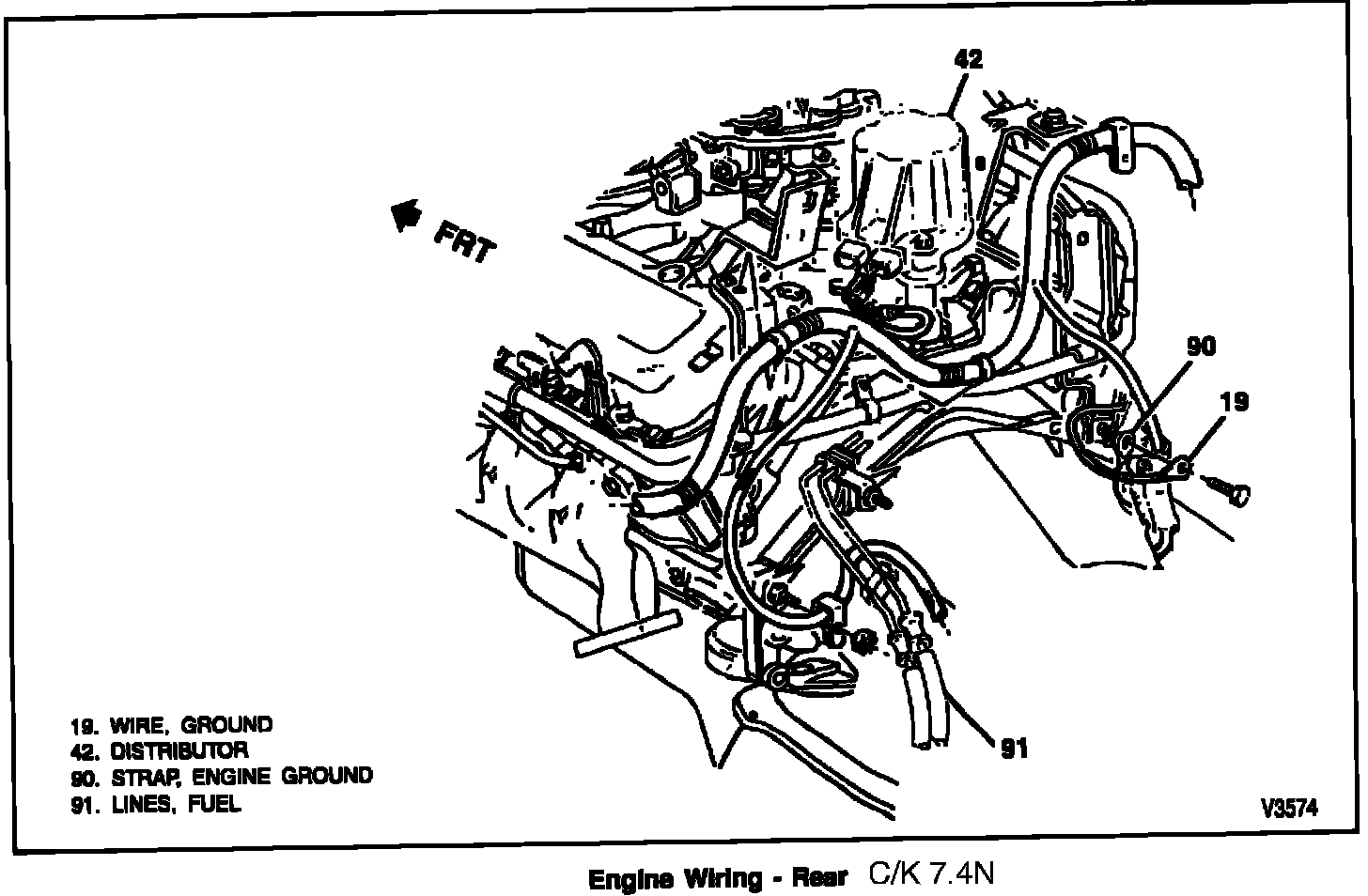 42

FRT

90

19

91

19. WIRE, GROUND
42. DISTRIBUTOR
90. STRAP, ENGINE GROUND
91. LINES, FUEL

V3574

Engine Wiring - Rear C/K 7.4N