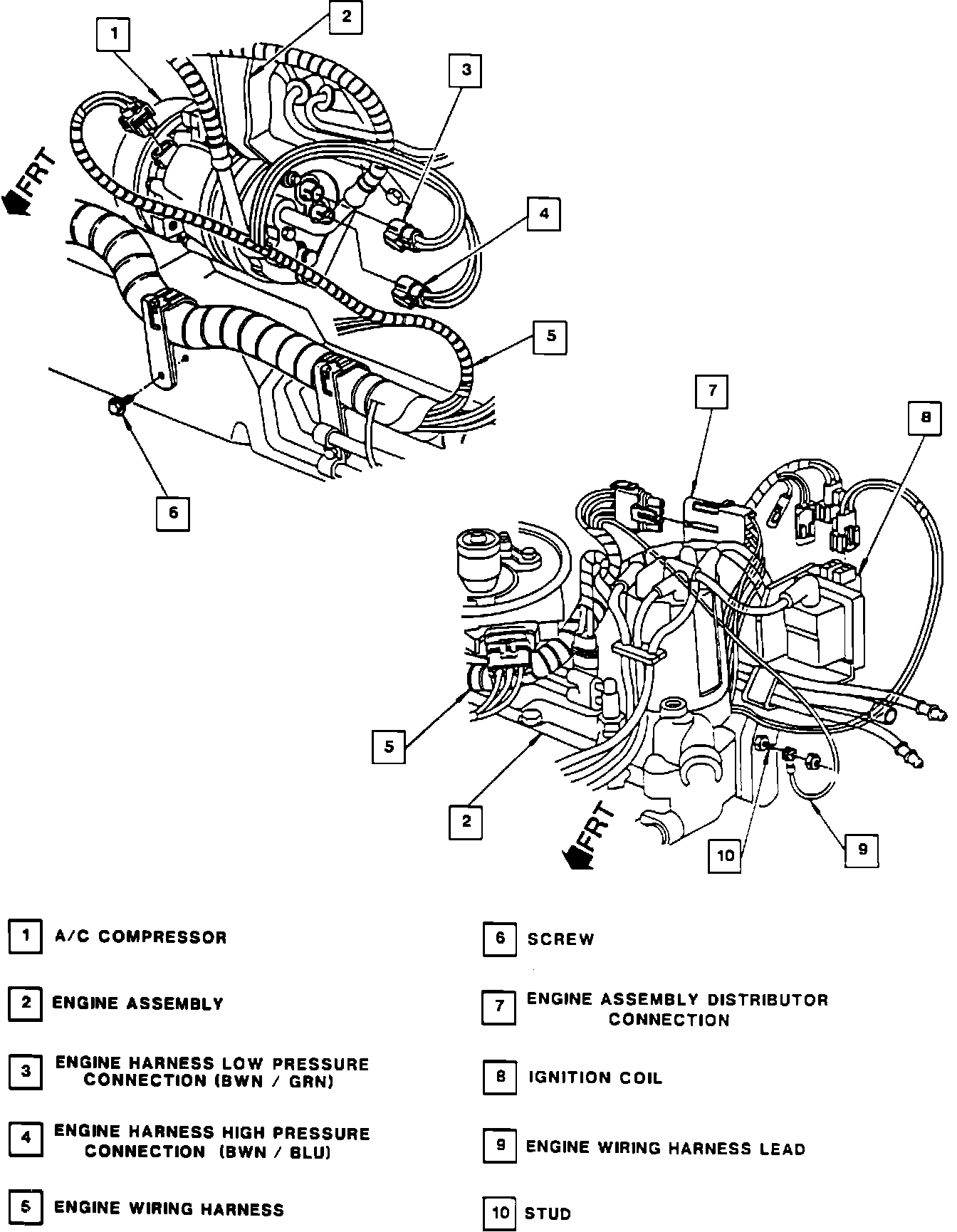 1
2
3
4
5
6
FRT
7
8
5
2
10
9
FRT

1 A/C COMPRESSOR

2 ENGINE ASSEMBLY

3 ENGINE HARNESS LOW PRESSURE CONNECTION (BWN / GRN)

4 ENGINE HARNESS HIGH PRESSURE CONNECTION (BWN / BLU)

5 ENGINE WIRING HARNESS

6 SCREW

7 ENGINE ASSEMBLY DISTRIBUTOR CONNECTION

8 IGNITION COIL

9 ENGINE WIRING HARNESS LEAD

10 STUD