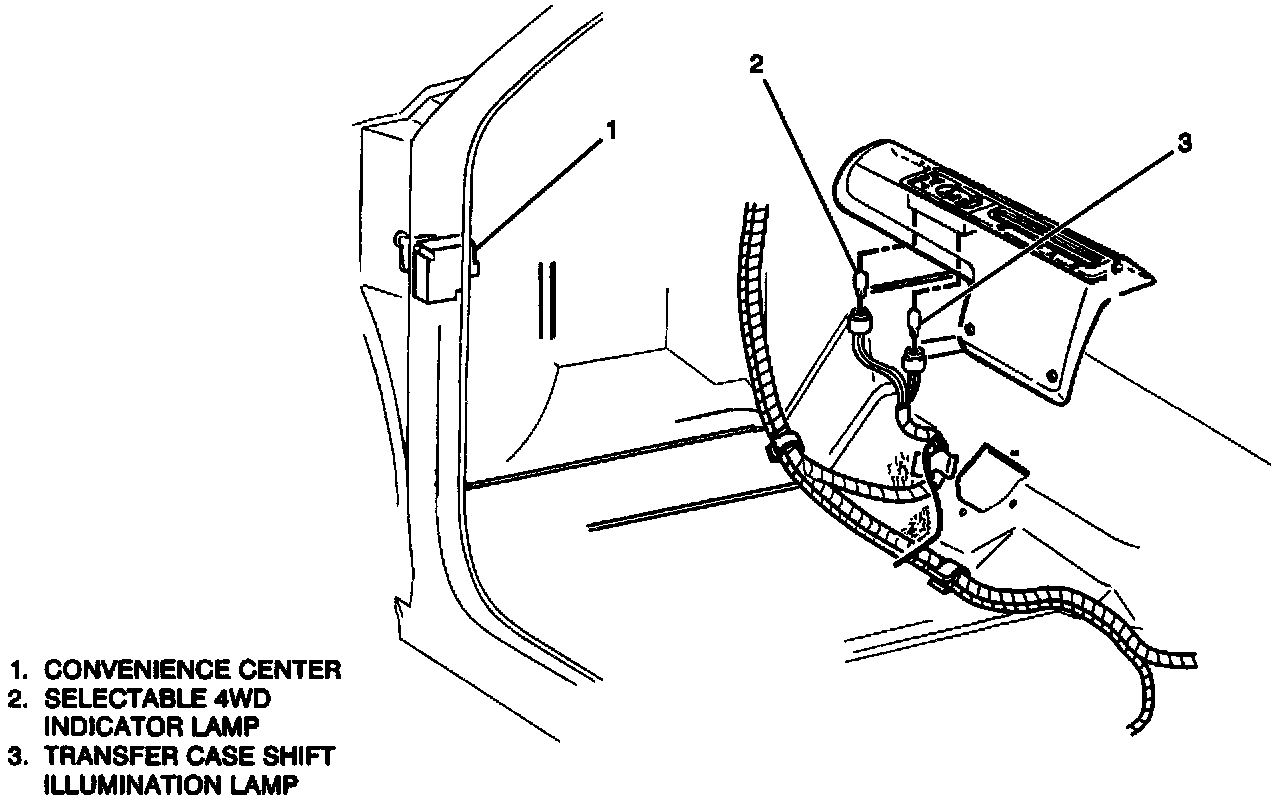 2

1

3

1. CONVENIENCE CENTER
2. SELECTABLE 4WD INDICATOR LAMP
3. TRANSFER CASE SHIFT ILLUMINATION LAMP