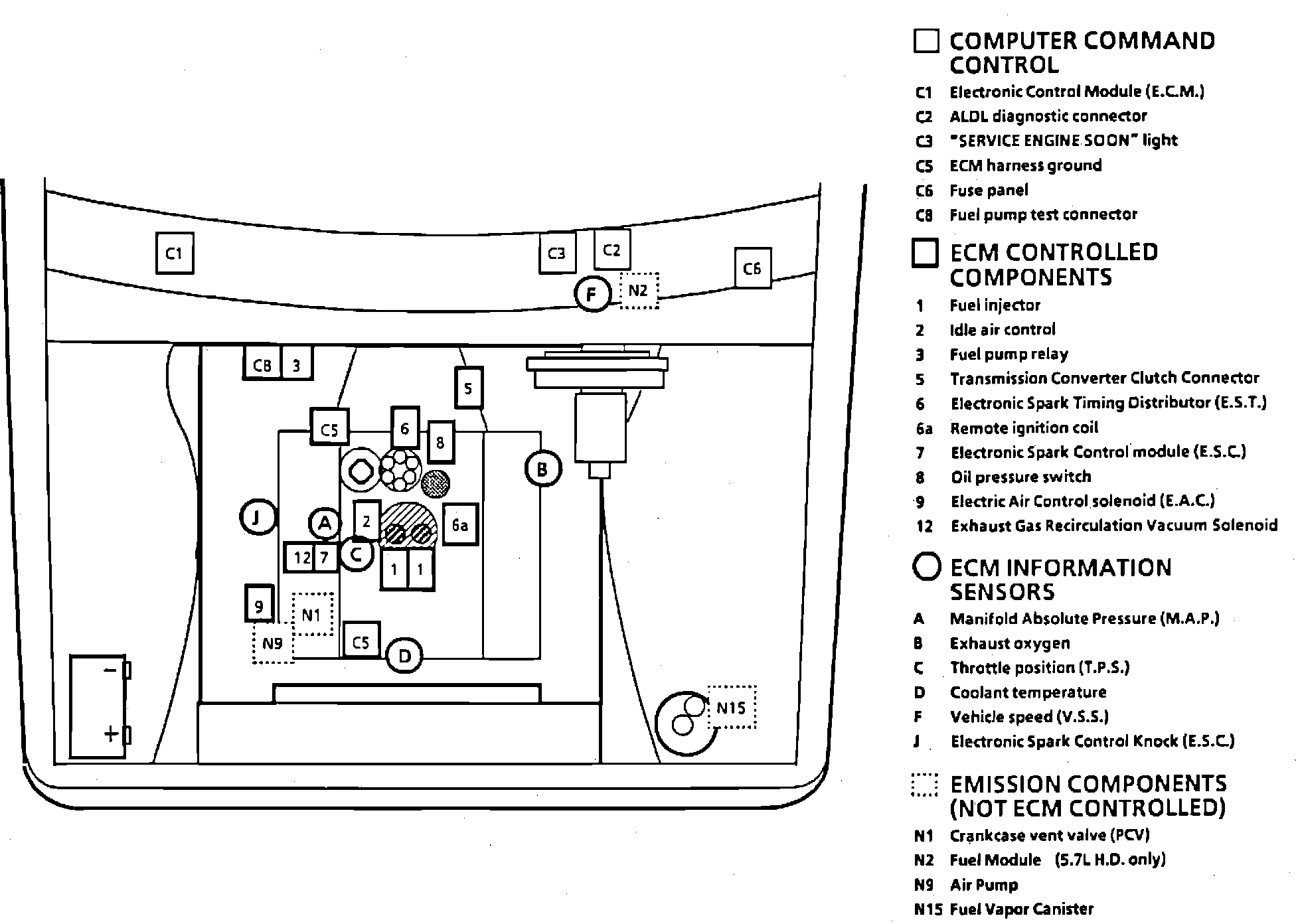 C1
C3
C2
C6
F
N2
C8
3
5
C5
6
8
B
J
A
2
6a
12
7
C
1
1
9
N1
N9
C5
D
−
+
N15

COMPUTER COMMAND CONTROL
C1 Electronic Control Module (E.C.M.)
C2 ALDL diagnostic connector
C3 "SERVICE ENGINE SOON" light
C5 ECM harness ground
C6 Fuse panel
C8 Fuel pump test connector

ECM CONTROLLED COMPONENTS
1 Fuel injector
2 Idle air control
3 Fuel pump relay
5 Transmission Converter Clutch Connector
6 Electronic Spark Timing Distributor (E.S.T.)
6a Remote ignition coil
7 Electronic Spark Control module (E.S.C.)
8 Oil pressure switch
9 Electric Air Control solenoid (E.A.C.)
12 Exhaust Gas Recirculation Vacuum Solenoid

ECM INFORMATION SENSORS
A Manifold Absolute Pressure (M.A.P.)
B Exhaust oxygen
C Throttle position (T.P.S.)
D Coolant temperature
F Vehicle speed (V.S.S.)
J Electronic Spark Control Knock (E.S.C.)

EMISSION COMPONENTS (NOT ECM CONTROLLED)
N1 Crankcase vent valve (PCV)
N2 Fuel Module (5.7L H.D. only)
N9 Air Pump
N15 Fuel Vapor Canister