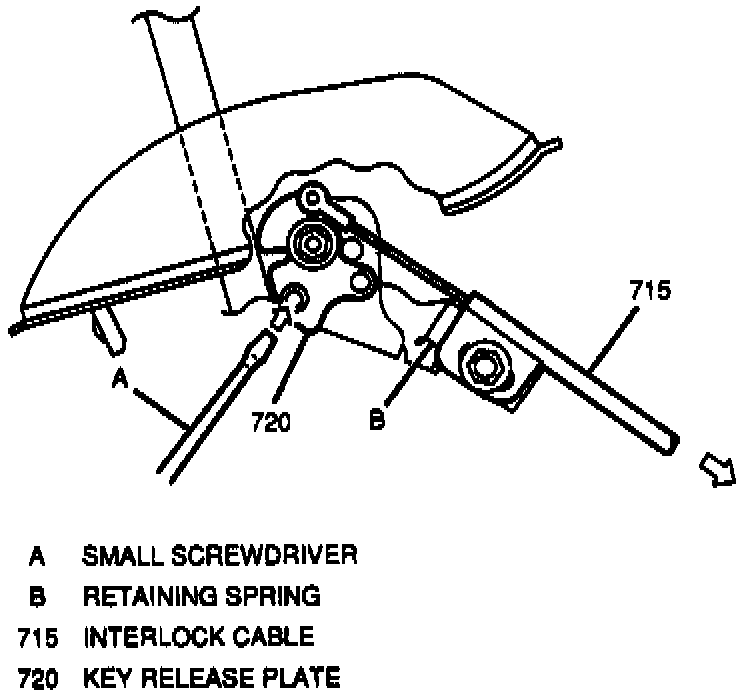 715

A

720

B

A SMALL SCREWDRIVER
B RETAINING SPRING
715 INTERLOCK CABLE
720 KEY RELEASE PLATE